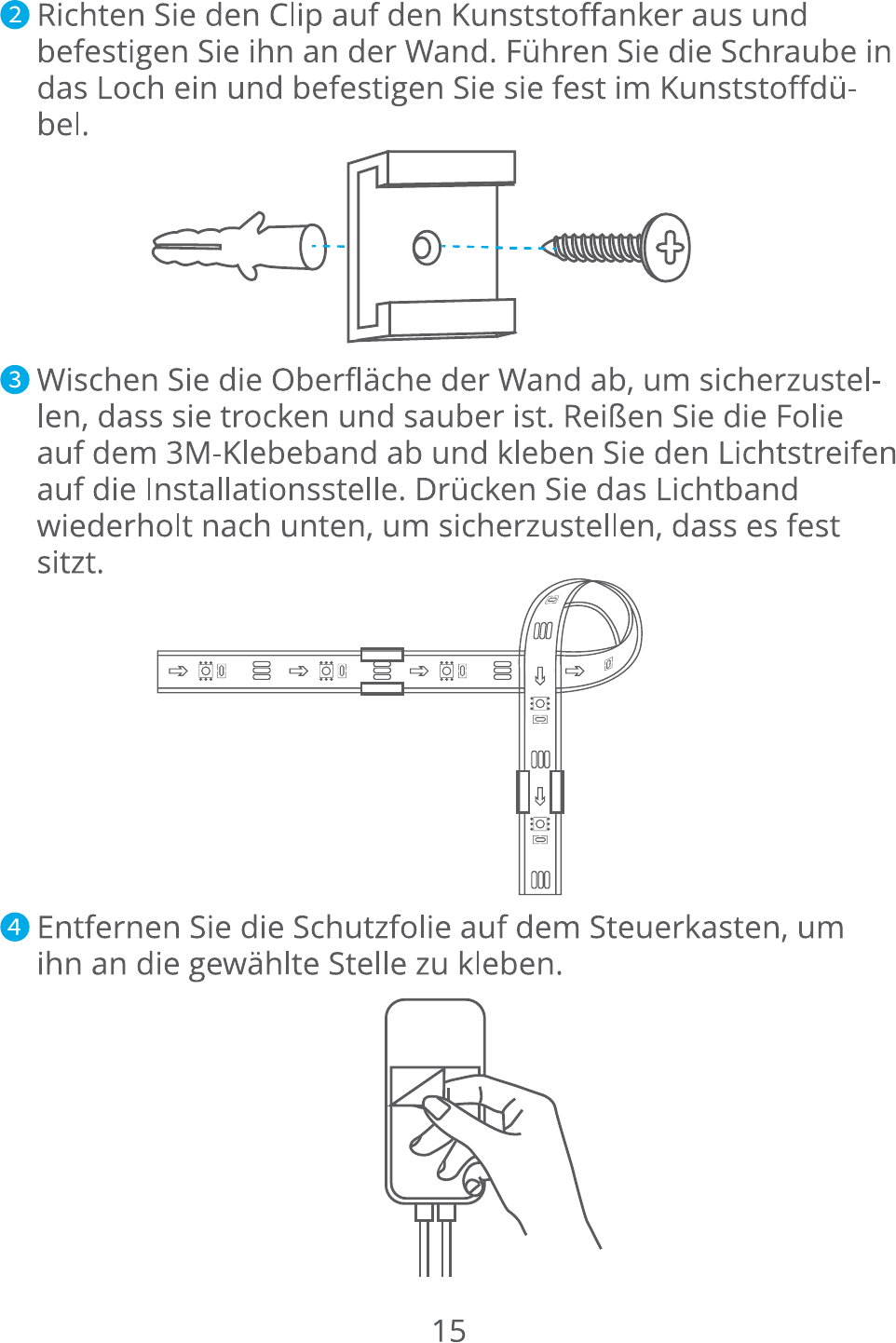 2 Richten Sie den Clip auf den Kunststoffanker aus und befestigen Sie ihn an der Wand. Führen Sie die Schraube in das Loch ein und befestigen Sie sie fest im Kunststoffdübel.

3 Wischen Sie die Oberfläche der Wand ab, um sicherzustellen, dass sie trocken und sauber ist. Reißen Sie die Folie auf dem 3M-Klebeband ab und kleben Sie den Lichtstreifen auf die Installationsstelle. Drücken Sie das Lichtband wiederholt nach unten, um sicherzustellen, dass es fest sitzt.

4 Entfernen Sie die Schutzfolie auf dem Steuerkasten, um ihn an die gewählte Stelle zu kleben.

15