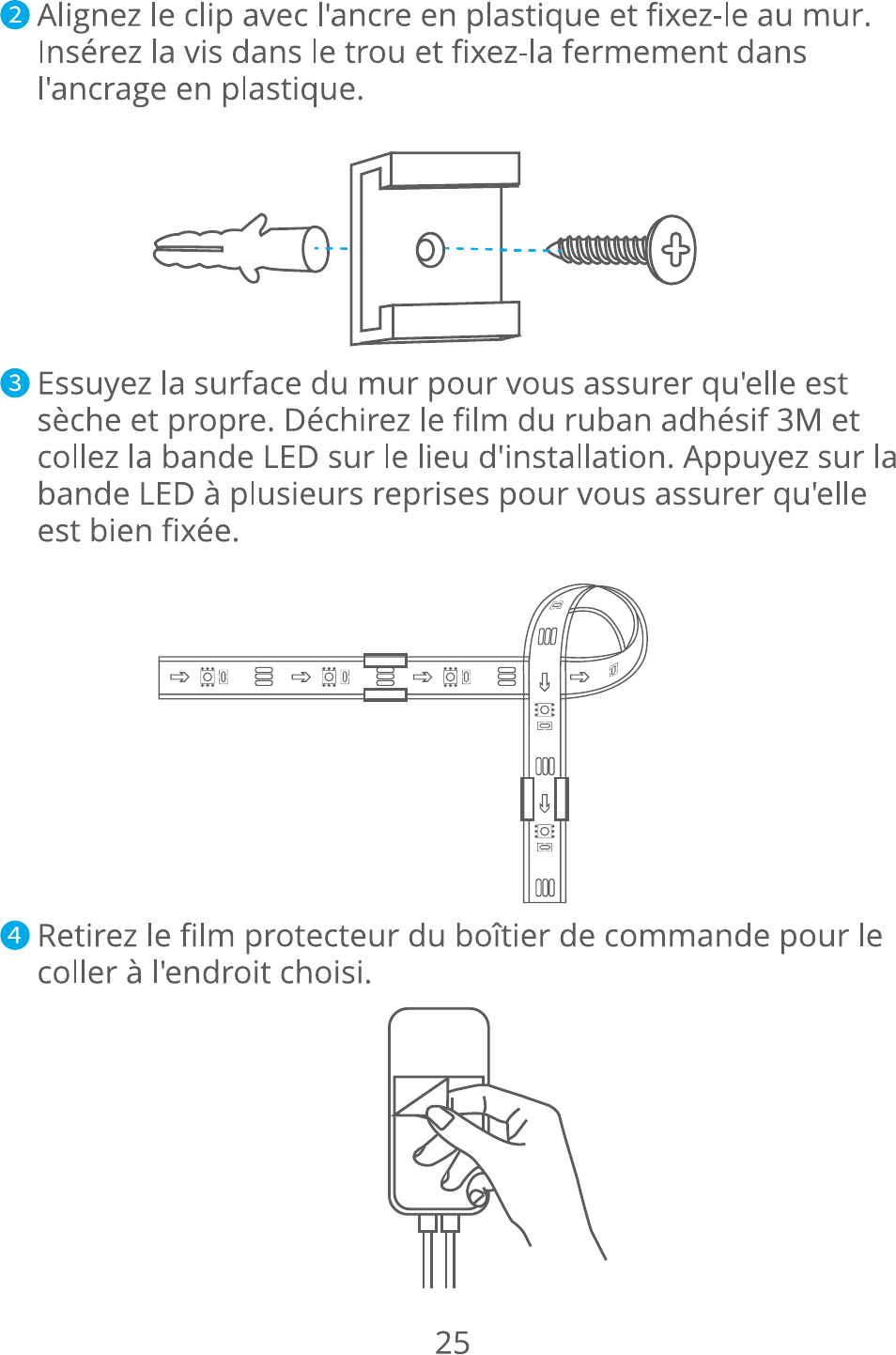 2 Alignez le clip avec l'ancre en plastique et fixez-le au mur. Insérez la vis dans le trou et fixez-la fermement dans l'ancrage en plastique.

3 Essuyez la surface du mur pour vous assurer qu'elle est sèche et propre. Déchirez le film du ruban adhésif 3M et collez la bande LED sur le lieu d'installation. Appuyez sur la bande LED à plusieurs reprises pour vous assurer qu'elle est bien fixée.

4 Retirez le film protecteur du boîtier de commande pour le coller à l'endroit choisi.

25