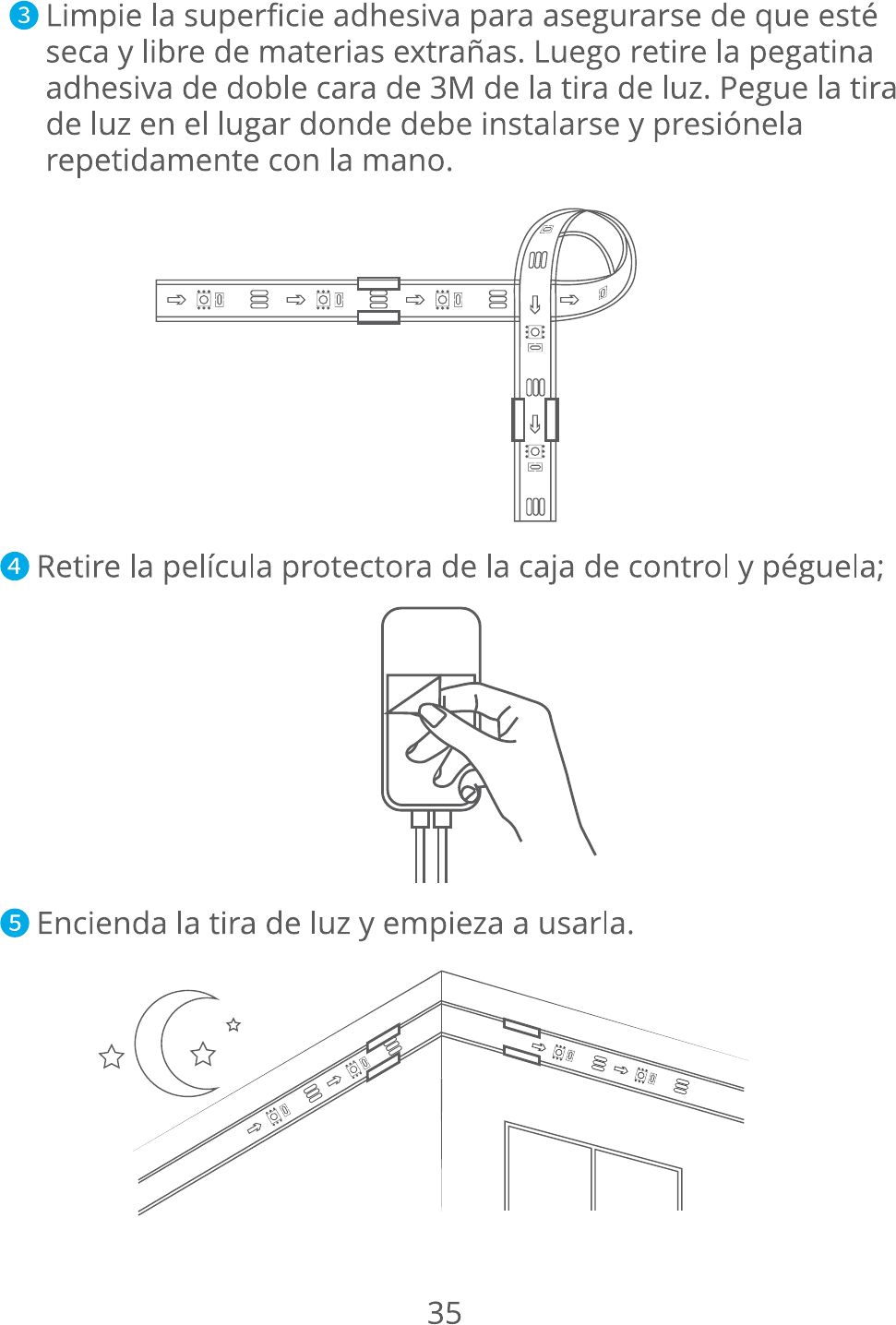 3 Limpie la superficie adhesiva para asegurarse de que esté seca y libre de materias extrañas. Luego retire la pegatina adhesiva de doble cara de 3M de la tira de luz. Pegue la tira de luz en el lugar donde debe instalarse y presiónela repetidamente con la mano.

4 Retire la película protectora de la caja de control y péguela;

5 Encienda la tira de luz y empieza a usarla.

35