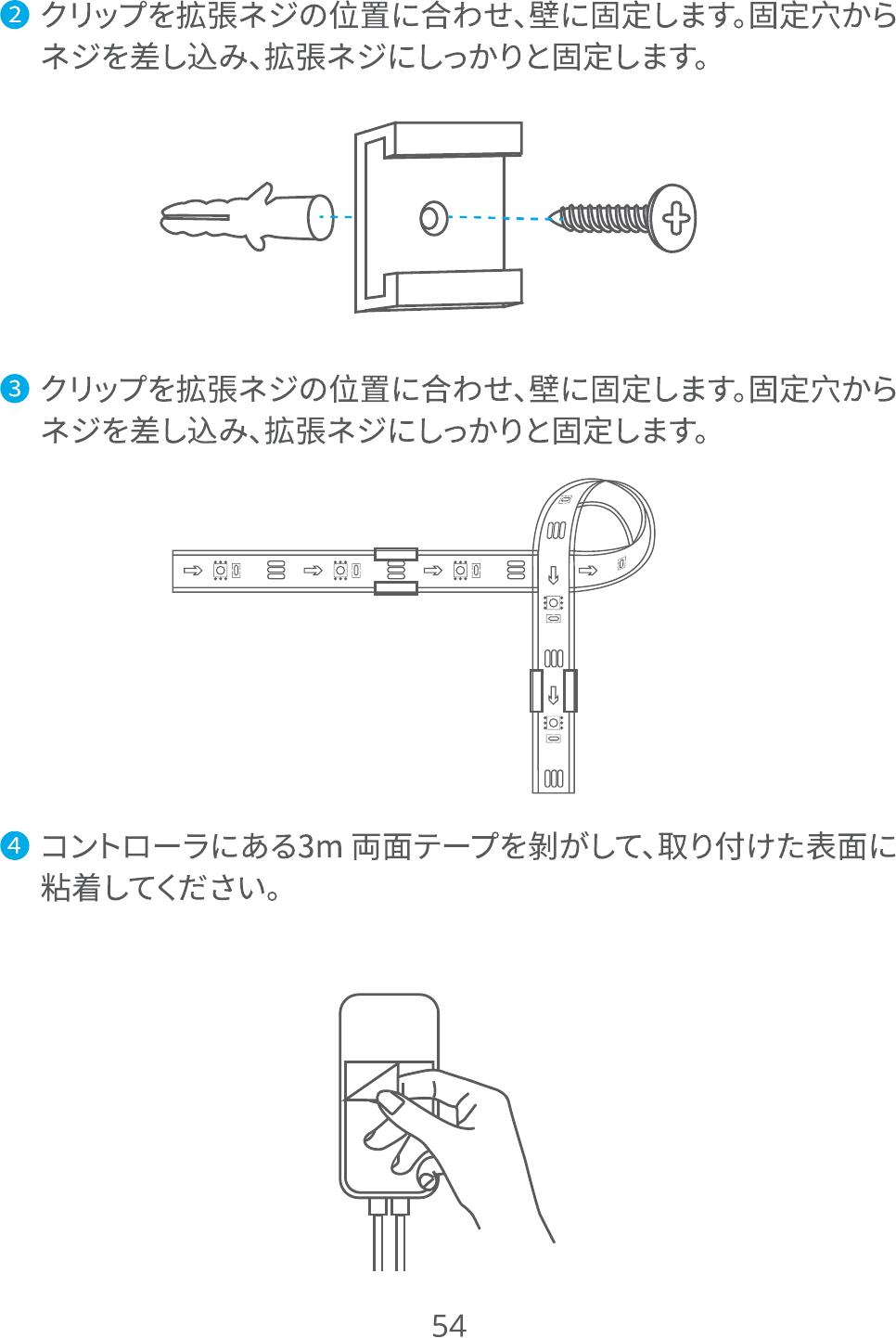 2 クリップを拡張ネジの位置に合わせ、壁に固定します。固定穴からネジを差し込み、拡張ネジにしっかりと固定します。

3 クリップを拡張ネジの位置に合わせ、壁に固定します。固定穴からネジを差し込み、拡張ネジにしっかりと固定します。

4 コントローラにある3m 両面テープを剝がして、取り付けた表面に粘着してください。

54