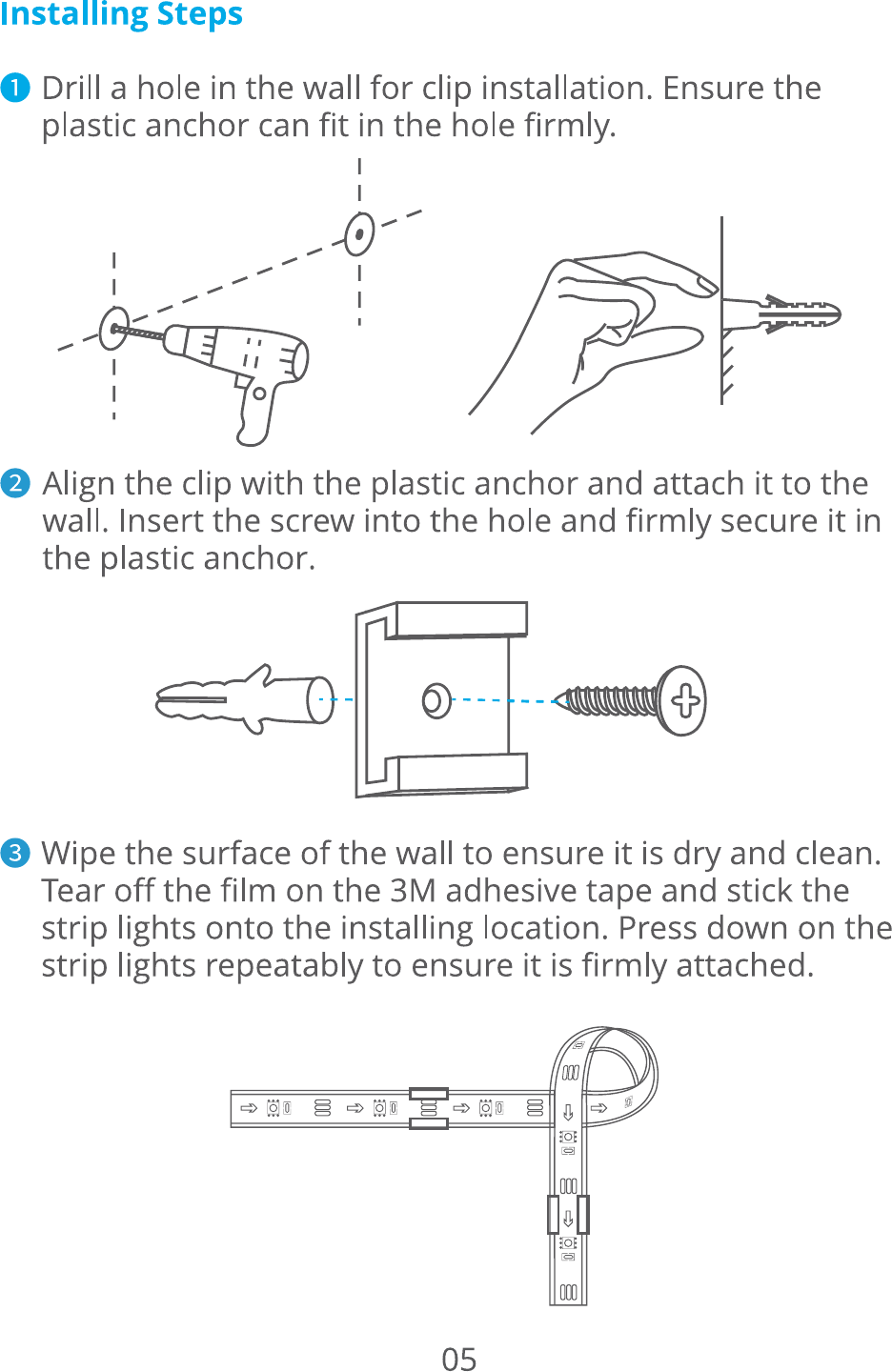 Installing Steps

1 Drill a hole in the wall for clip installation. Ensure the plastic anchor can fit in the hole firmly.

2 Align the clip with the plastic anchor and attach it to the wall. Insert the screw into the hole and firmly secure it in the plastic anchor.

3 Wipe the surface of the wall to ensure it is dry and clean. Tear off the film on the 3M adhesive tape and stick the strip lights onto the installing location. Press down on the strip lights repeatably to ensure it is firmly attached.

05