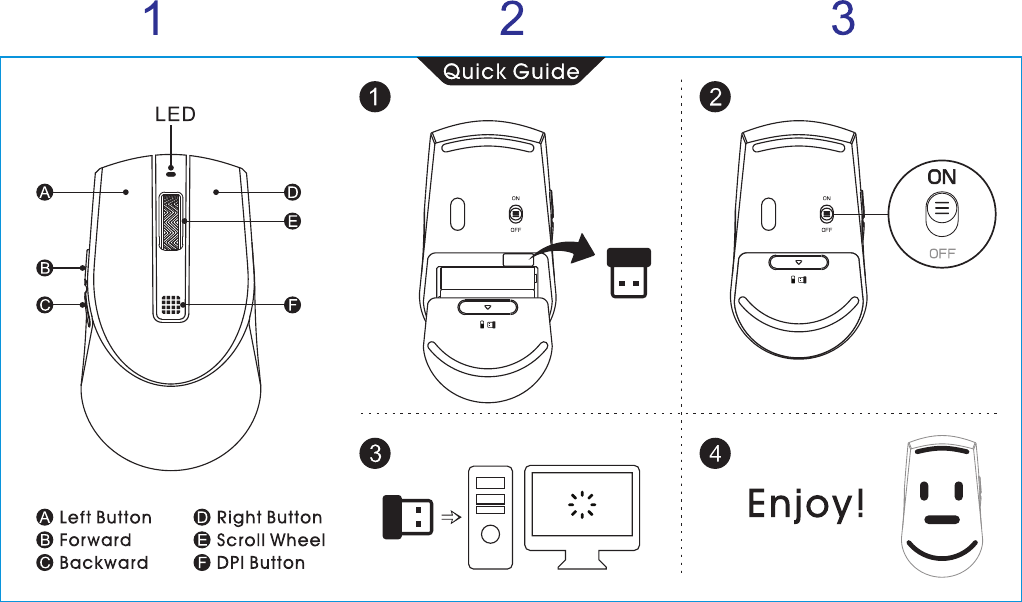 1 2 3

Quick Guide

LED

A
B
C
D
E
F

A Left Button
B Forward
C Backward
D Right Button
E Scroll Wheel
F DPI Button

1

ON
OFF

2

ON
OFF

ON

OFF

3

4

Enjoy!