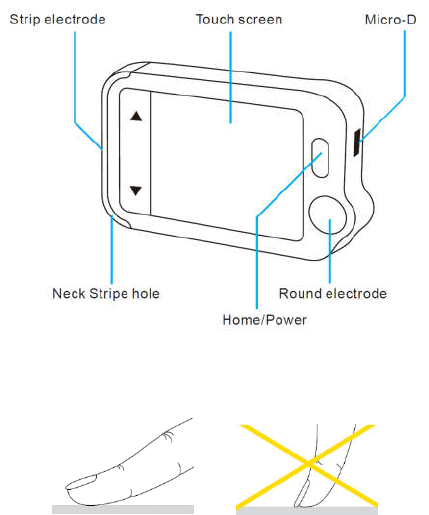 Strip electrode

Touch screen

Micro-D

Neck Stripe hole

Round electrode

Home/Power