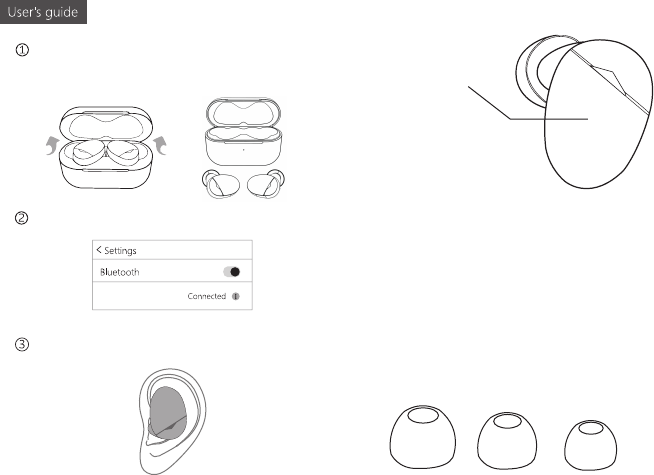 User's guide

①

②

< Settings

Bluetooth

Connected

③