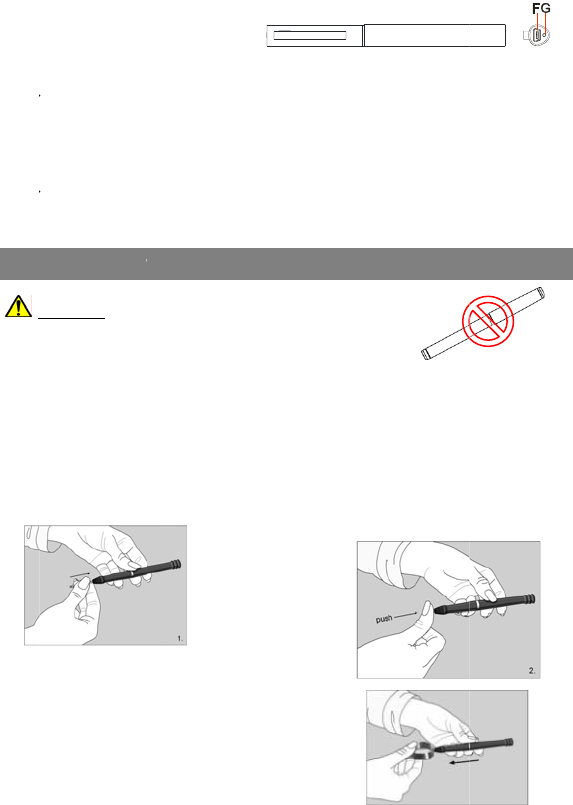 FG

push

1.

2.