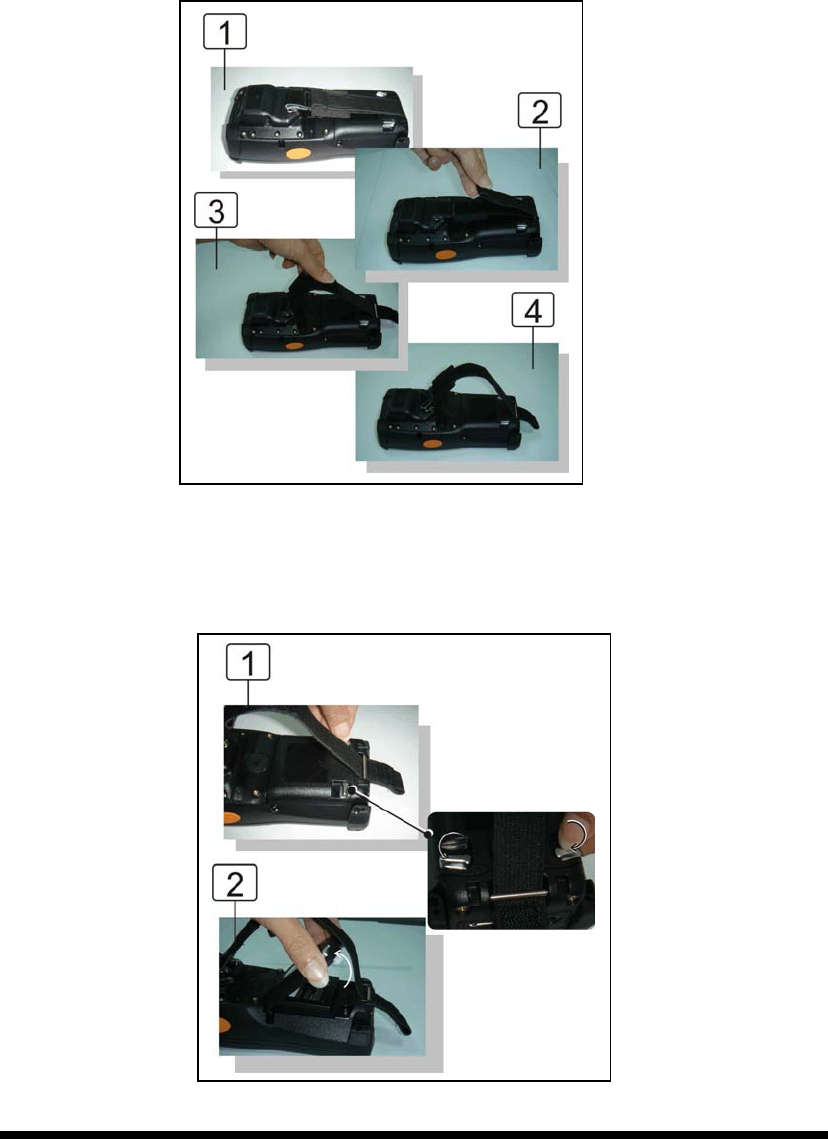 1
2
3
4

1
2