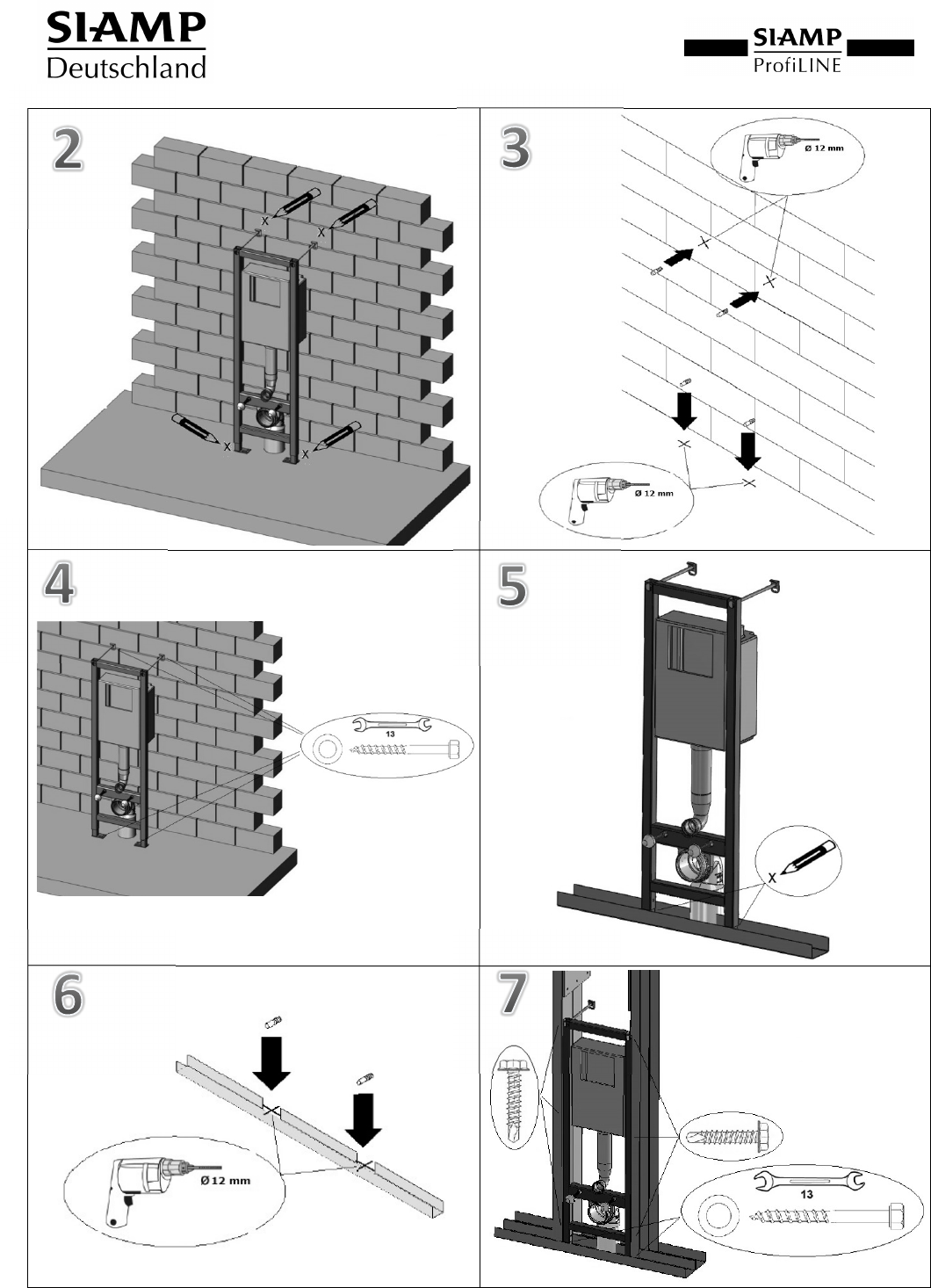 SIAMP
Deutschland

SIAMP
ProfiLINE

2

X

X

X

X

3

Ø 12 mm

Ø 12 mm

4

13

5

X

6

Ø 12 mm

7

13