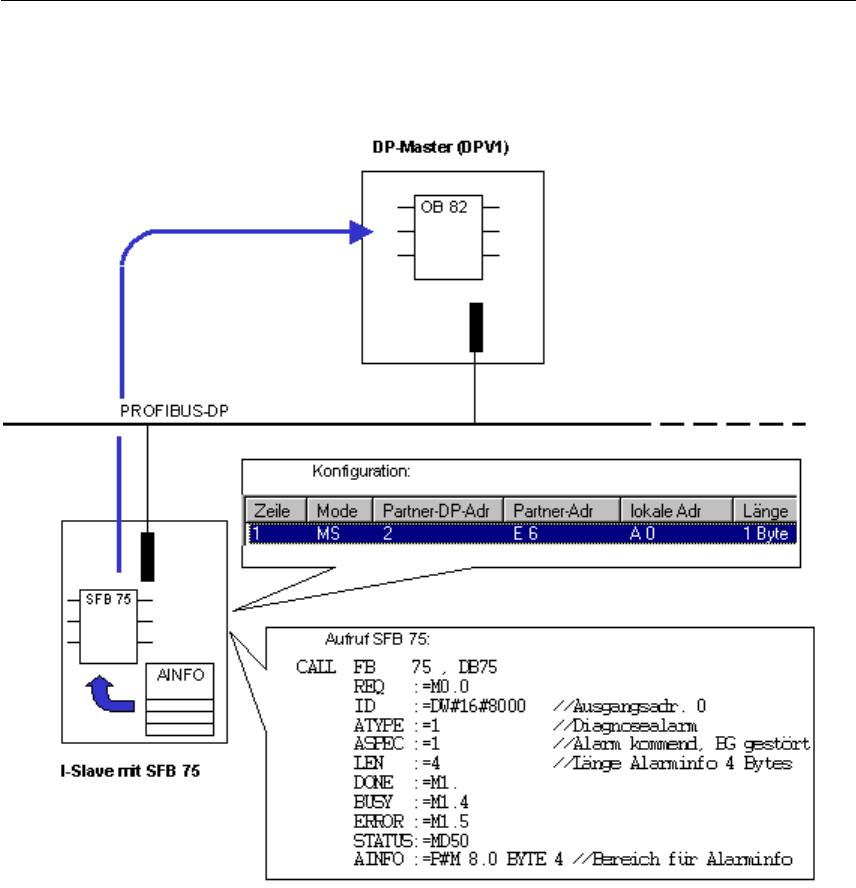 DP-Master (DPV1)

OB 82

PROFIBUS-DP

Konfiguration:

| Zeile | Mode | Partner-DP-Adr | Partner-Adr | lokale Adr | Länge |
|---|---|---|---|---|---|
| 1 | MS | 2 | E 6 | A 0 | 1 Byte |

SFB 75

AINFO

I-Slave mit SFB 75

Aufruf SFB 75:

CALL FB 75 , DB75
REQ :=M0.0
ID :=DW#16#8000 //Ausgangsadr. 0
ATYPE :=1 //Diagnosealarm
ASPEC :=1 //Alarm kommend, BG gestört
LEN :=4 //Länge Alarminfo 4 Bytes
DONE :=M1.
BUSY :=M1.4
ERROR :=M1.5
STATUS:=MD50
AINFO :=P#M 8.0 BYTE 4 //Bereich für Alarminfo