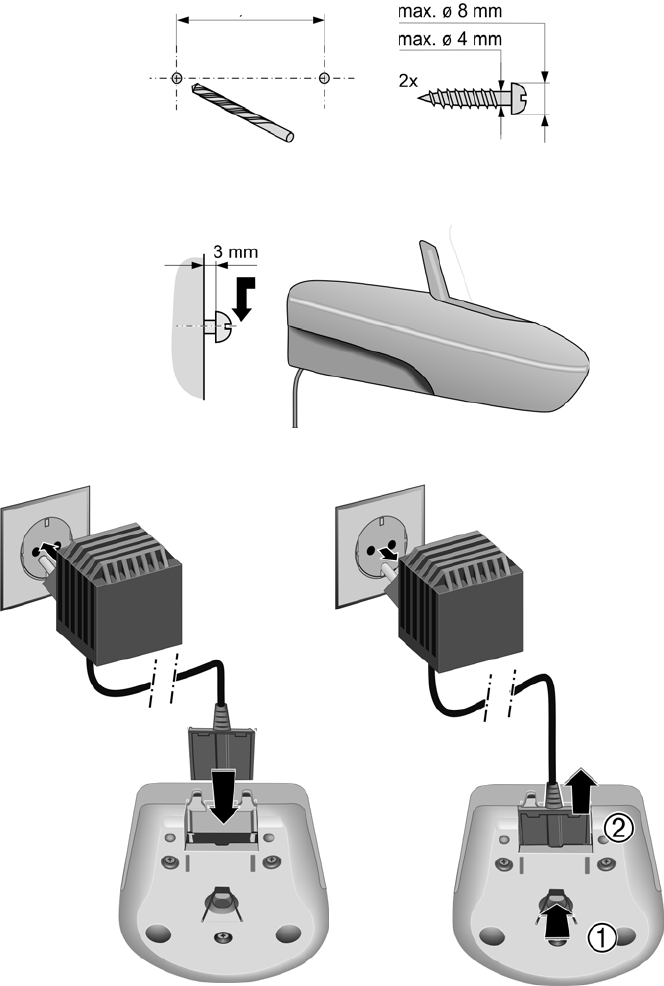 max. ø 8 mm
max. ø 4 mm
2x

3 mm

②
①