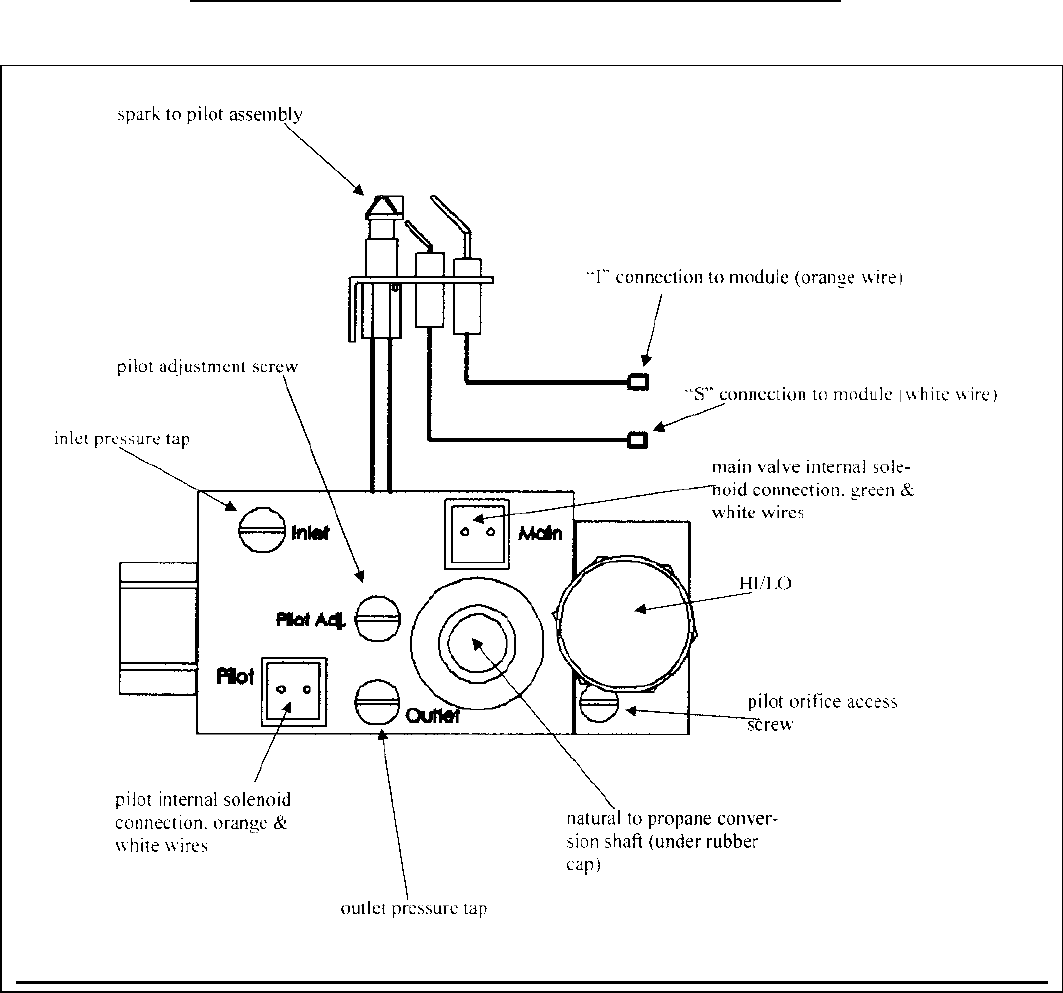 spark to pilot assembly

"I" connection to module (orange wire)

pilot adjustment screw

"S" connection to module (white wire)

inlet pressure tap

main valve internal solenoid connection, green & white wires

Inlet

Main

HI/LO

Pilot Adj.

Pilot

Outlet

pilot orifice access screw

pilot internal solenoid connection, orange & white wires

natural to propane conversion shaft (under rubber cap)

outlet pressure tap