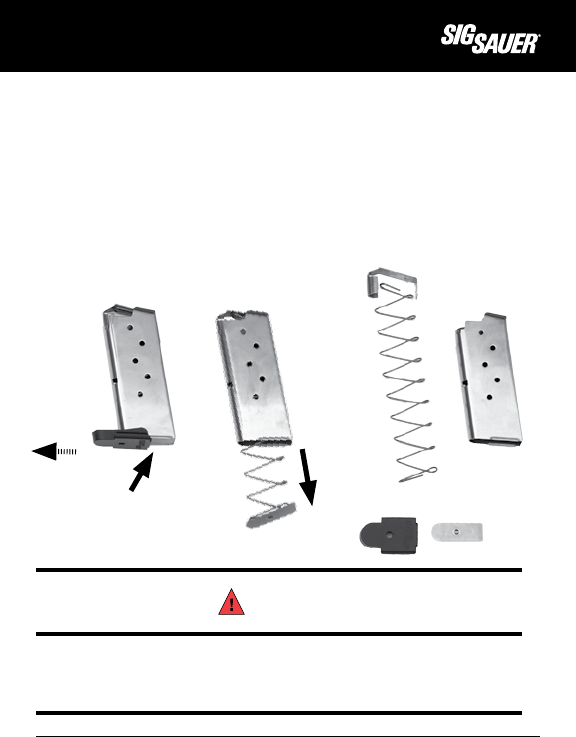 SIG SAUER