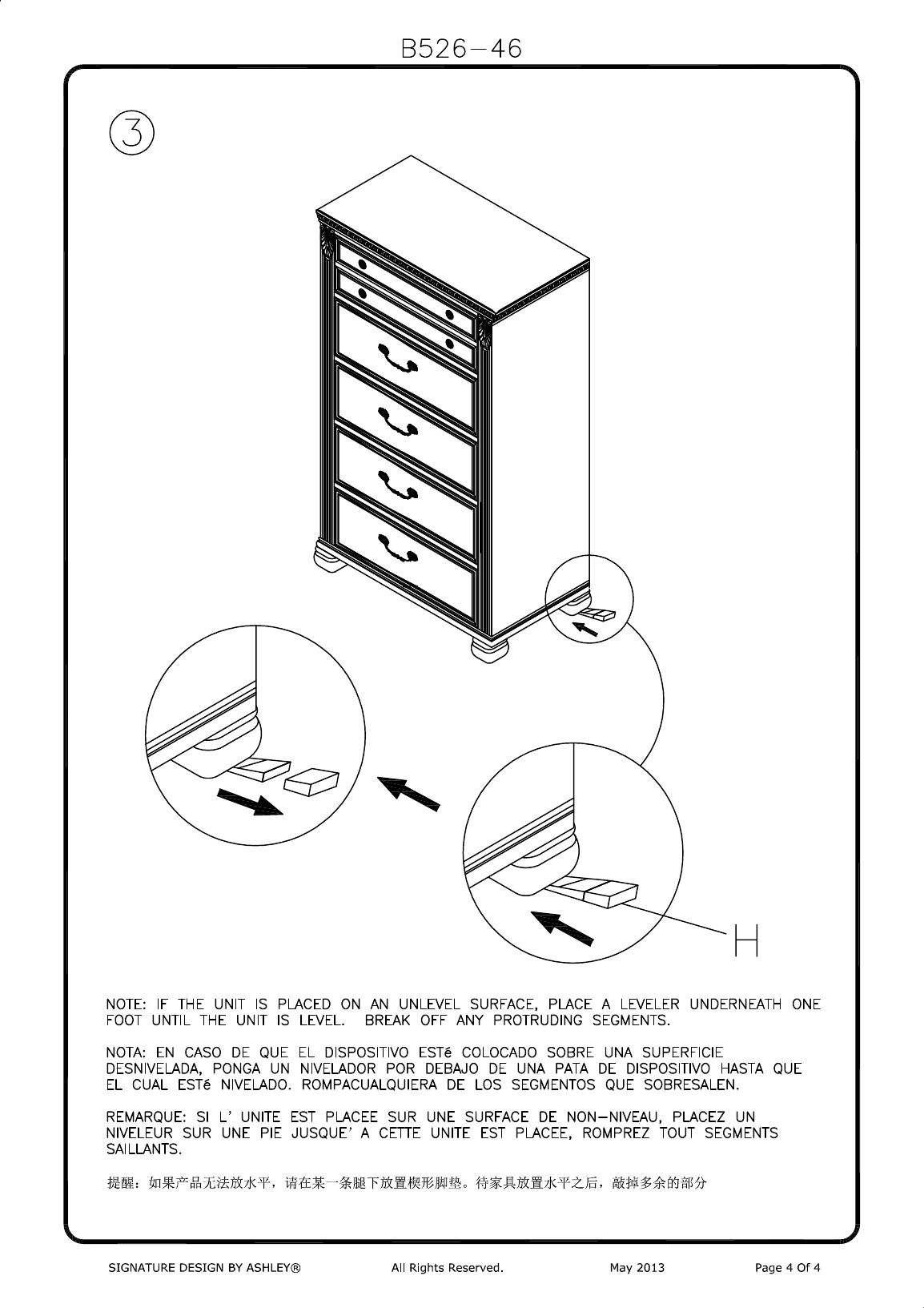 B526-46

3

H

NOTE: IF THE UNIT IS PLACED ON AN UNLEVEL SURFACE, PLACE A LEVELER UNDERNEATH ONE FOOT UNTIL THE UNIT IS LEVEL. BREAK OFF ANY PROTRUDING SEGMENTS.

NOTA: EN CASO DE QUE EL DISPOSITIVO ESTé COLOCADO SOBRE UNA SUPERFICIE DESNIVELADA, PONGA UN NIVELADOR POR DEBAJO DE UNA PATA DE DISPOSITIVO HASTA QUE EL CUAL ESTé NIVELADO. ROMPACUALQUIERA DE LOS SEGMENTOS QUE SOBRESALEN.

REMARQUE: SI L' UNITE EST PLACEE SUR UNE SURFACE DE NON-NIVEAU, PLACEZ UN NIVELEUR SUR UNE PIE JUSQUE' A CETTE UNITE EST PLACEE, ROMPREZ TOUT SEGMENTS SAILLANTS.

提醒：如果产品无法放水平，请在某一条腿下放置楔形脚垫。待家具放置水平之后，敲掉多余的部分

SIGNATURE DESIGN BY ASHLEY®     All Rights Reserved.     May 2013     Page 4 Of 4