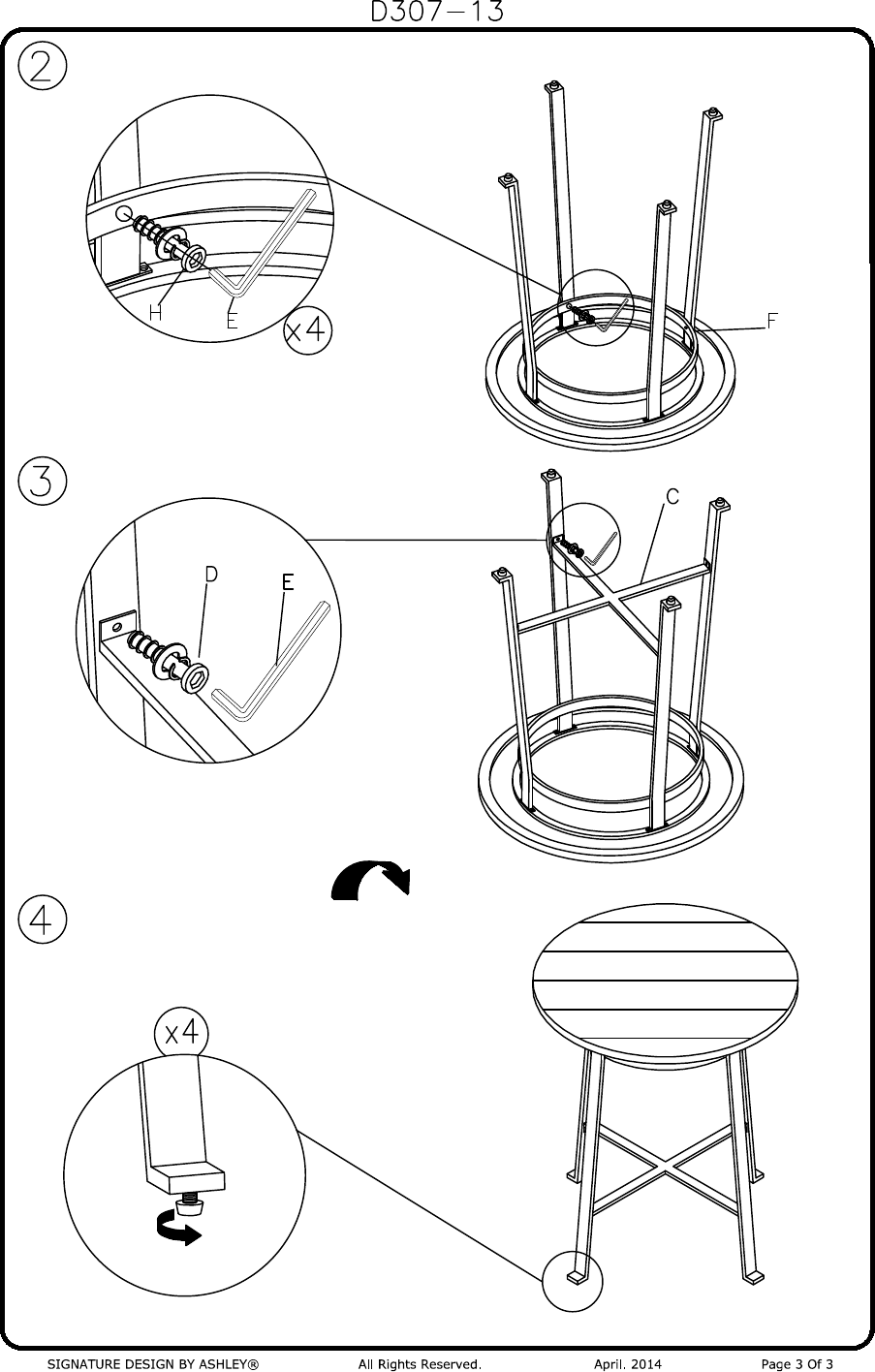 D307-13

2

H

E

x4

F

3

D

E

C

4

x4

SIGNATURE DESIGN BY ASHLEY® All Rights Reserved. April. 2014 Page 3 Of 3