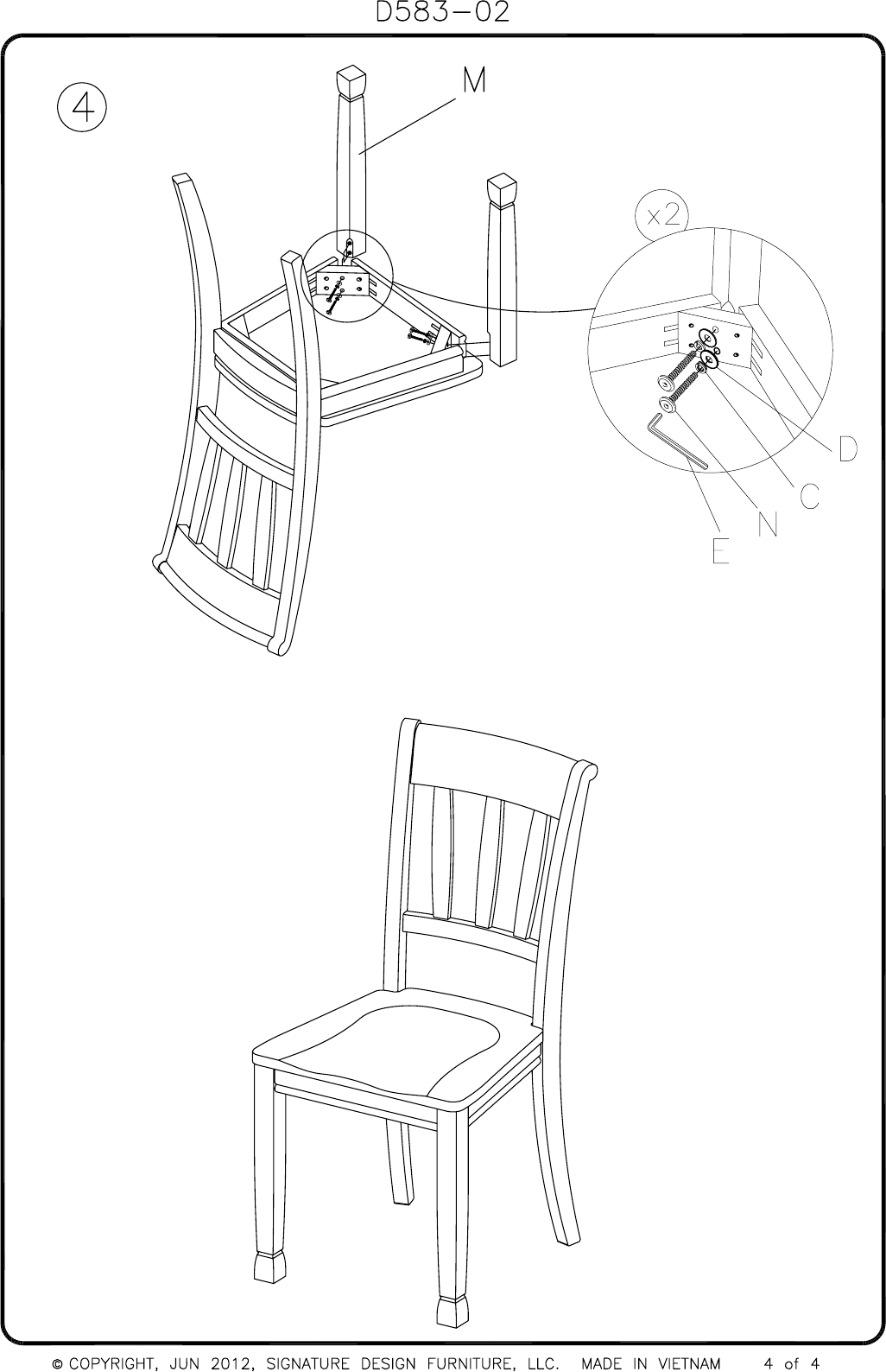 D583-02

4

M

x2

D

C

N

E

© COPYRIGHT, JUN 2012, SIGNATURE DESIGN FURNITURE, LLC. MADE IN VIETNAM 4 of 4