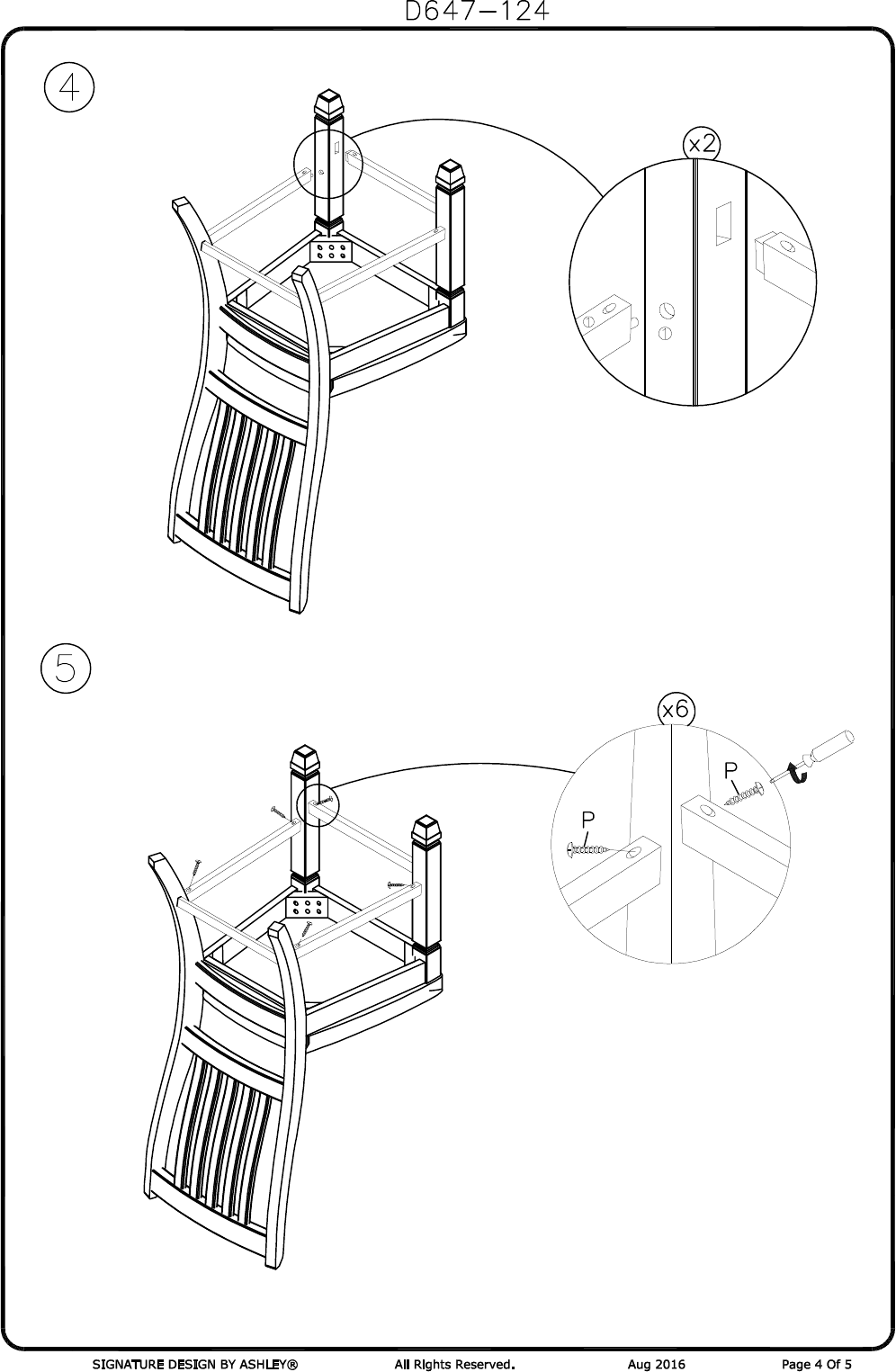 D647—124

4

x2

5

x6

P

P

SIGNATURE DESIGN BY ASHLEY®   All Rights Reserved.   Aug 2016   Page 4 Of 5