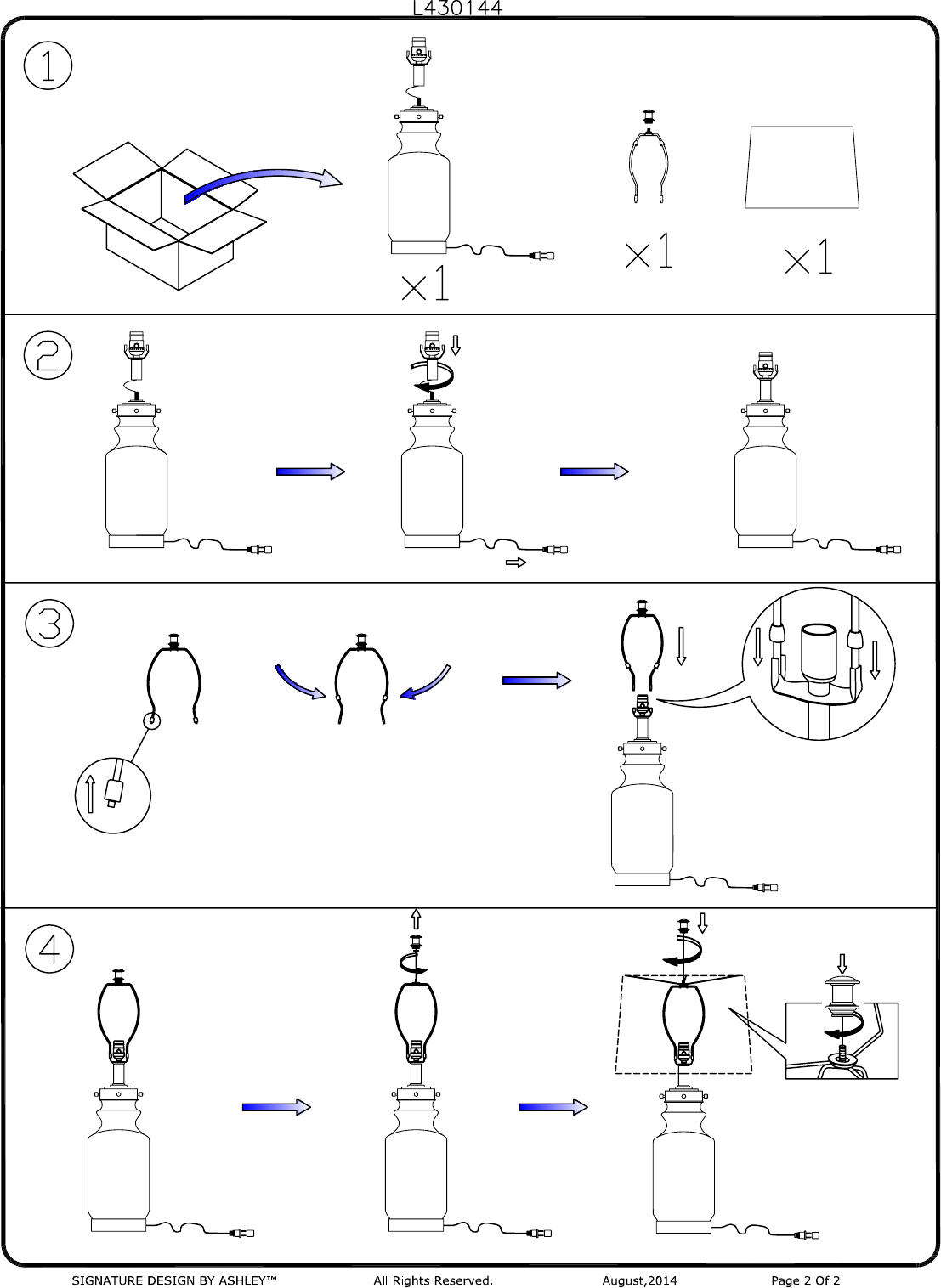 L430144

1

×1

×1

×1

2

3

4

SIGNATURE DESIGN BY ASHLEY™ All Rights Reserved. August,2014 Page 2 Of 2