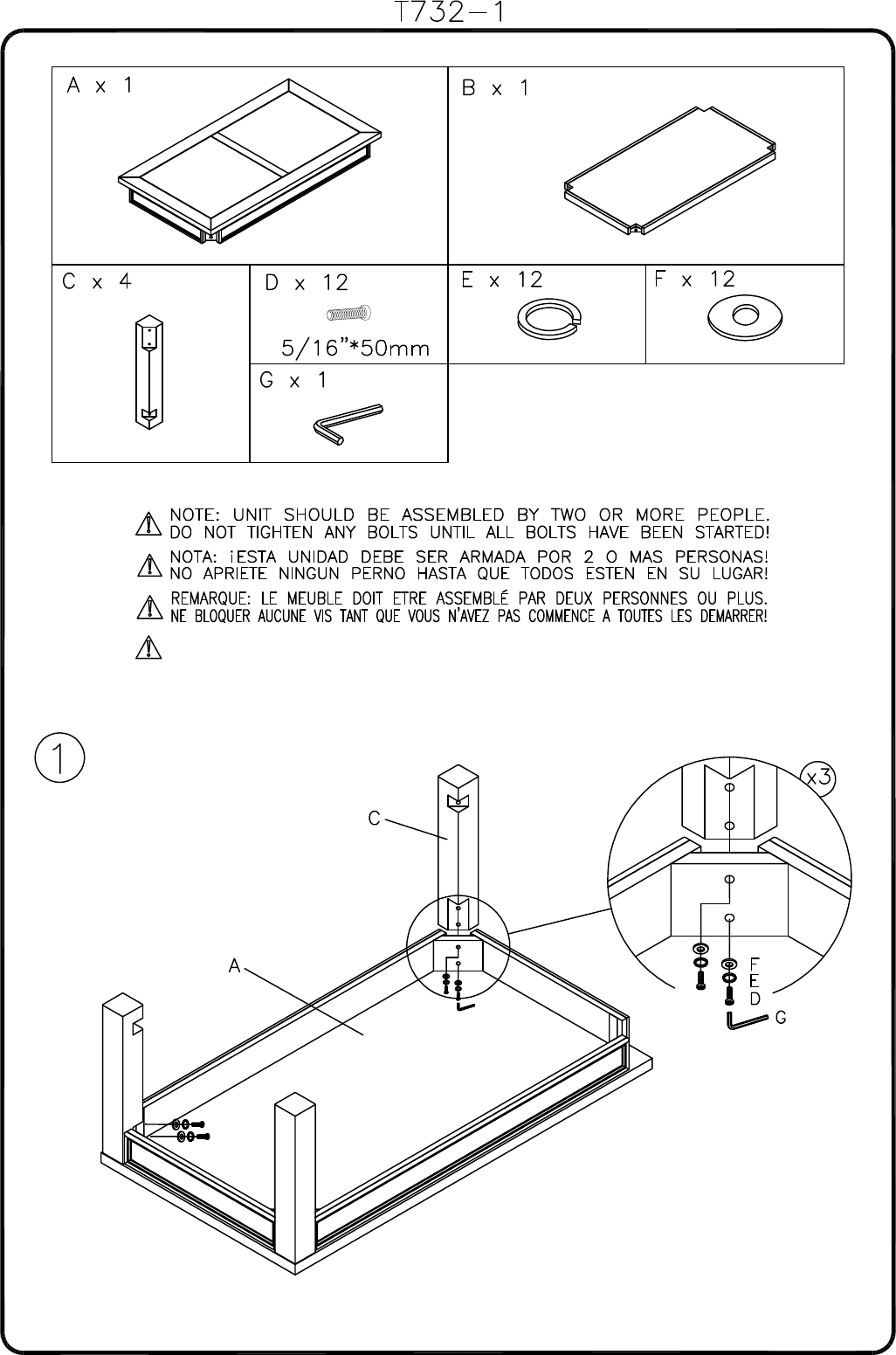 T732-1

A x 1

B x 1

C x 4

D x 12

5/16"*50mm

E x 12

F x 12

G x 1

NOTE: UNIT SHOULD BE ASSEMBLED BY TWO OR MORE PEOPLE. DO NOT TIGHTEN ANY BOLTS UNTIL ALL BOLTS HAVE BEEN STARTED!

NOTA: ¡ESTA UNIDAD DEBE SER ARMADA POR 2 O MAS PERSONAS! NO APRIETE NINGUN PERNO HASTA QUE TODOS ESTEN EN SU LUGAR!

REMARQUE: LE MEUBLE DOIT ETRE ASSEMBLÉ PAR DEUX PERSONNES OU PLUS. NE BLOQUER AUCUNE VIS TANT QUE VOUS N'AVEZ PAS COMMENCE A TOUTES LES DEMARRER!

1

C

A

x3

F
E
D

G