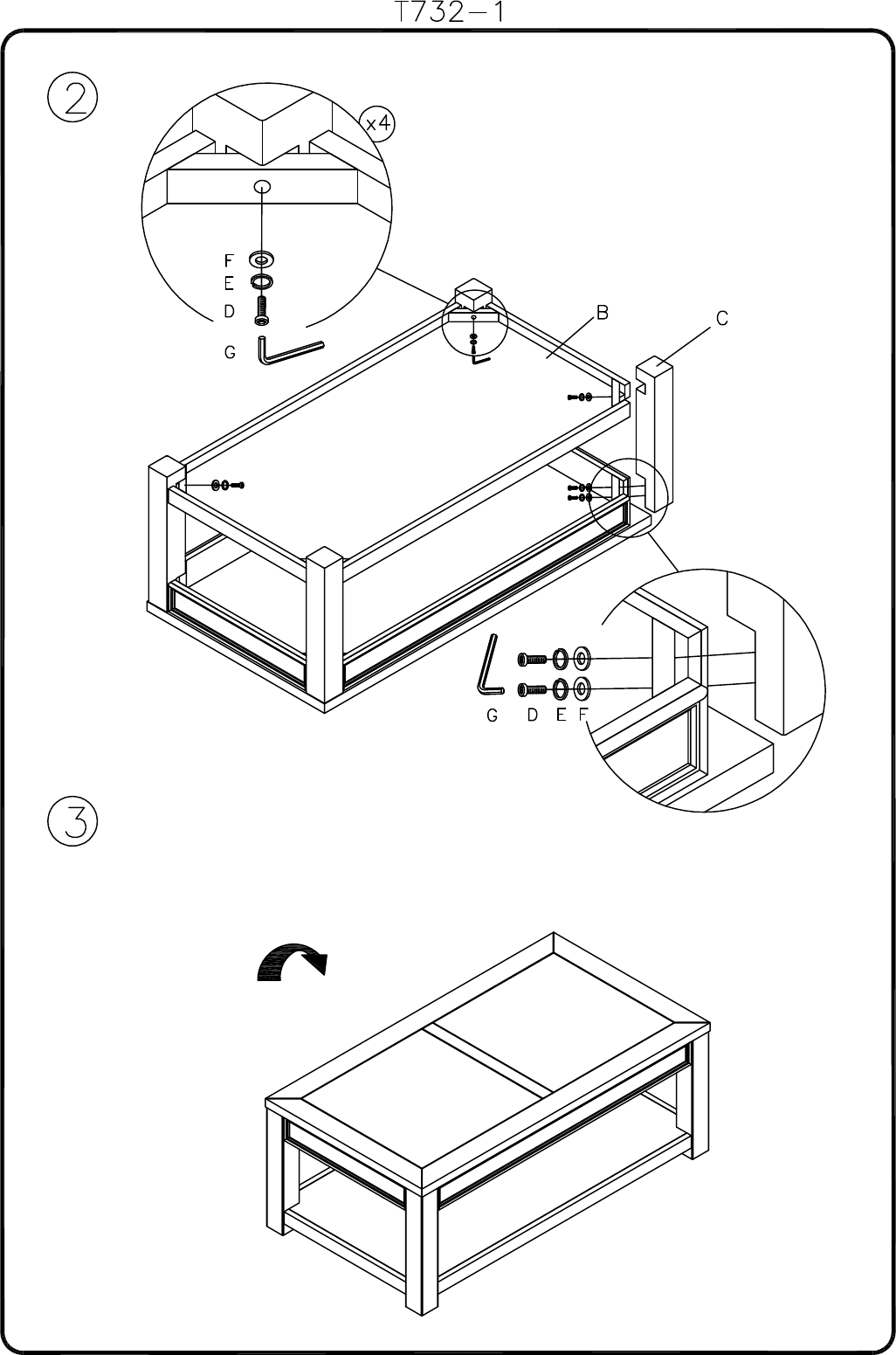 T732-1

2

x4

F
E
D
G

B

C

G D E F

3