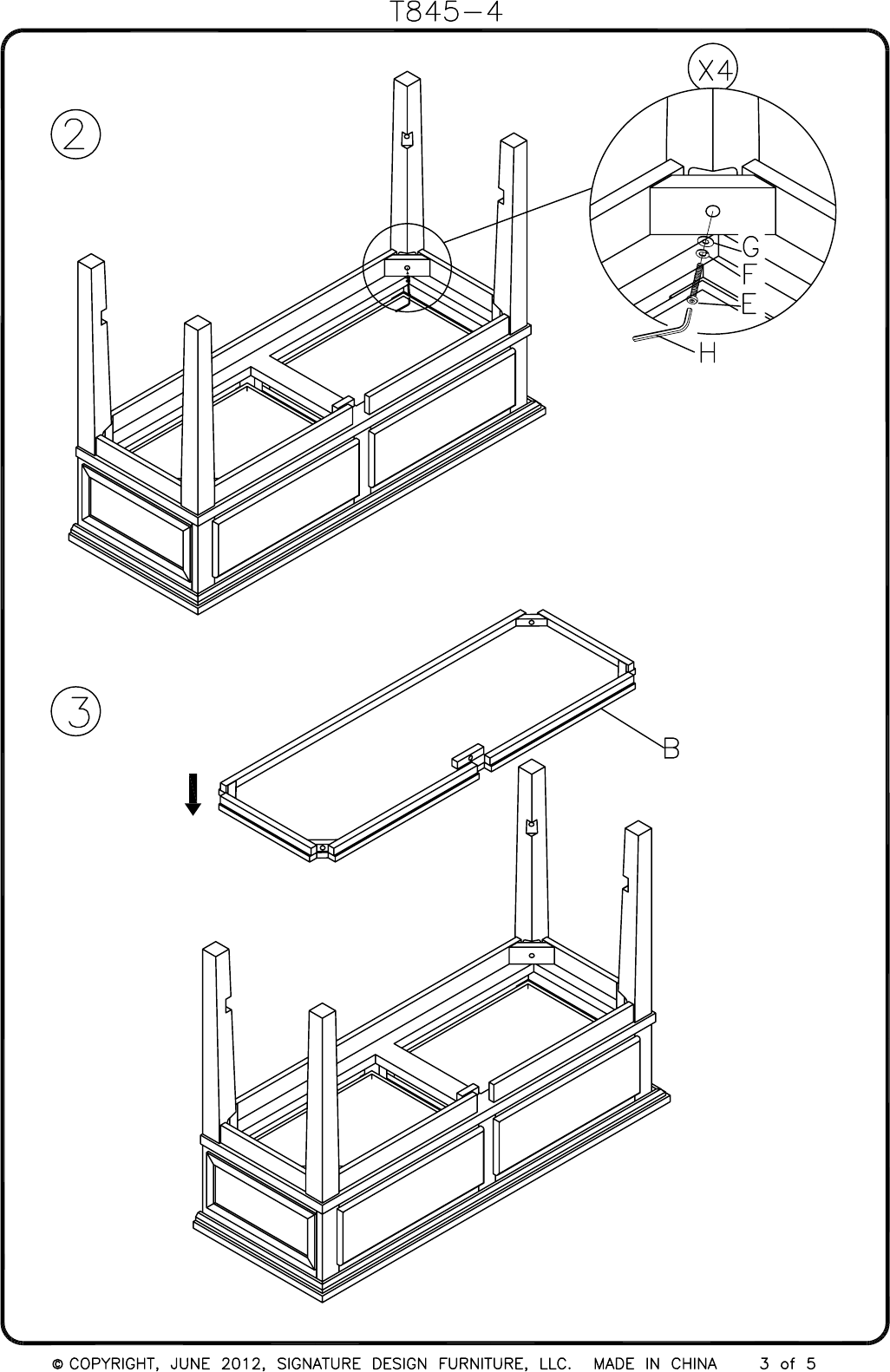 T845-4

2

X4

G

F

E

H

3

B

© COPYRIGHT, JUNE 2012, SIGNATURE DESIGN FURNITURE, LLC. MADE IN CHINA 3 of 5