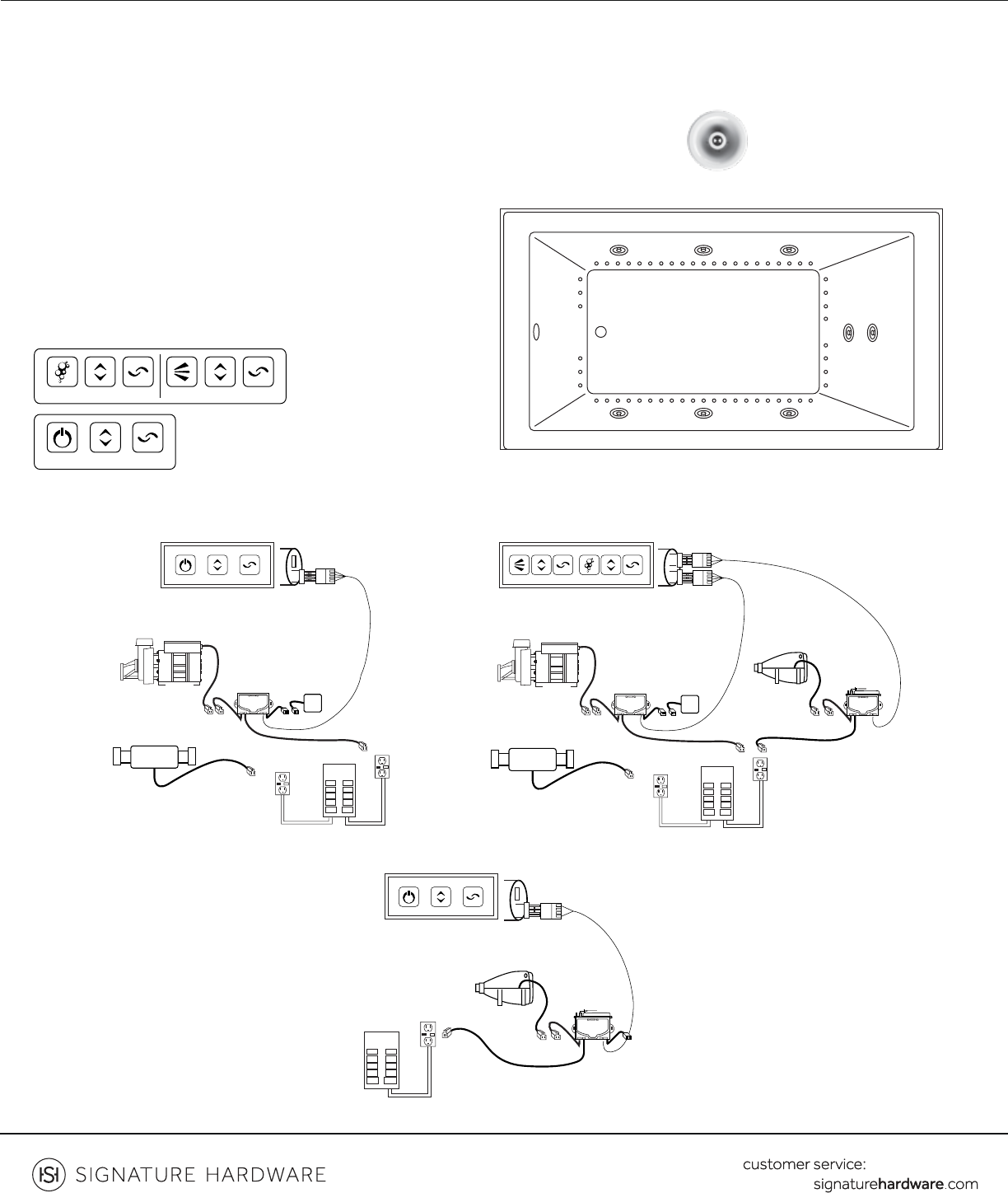 SIGNATURE HARDWARE

customer service:
signaturehardware.com