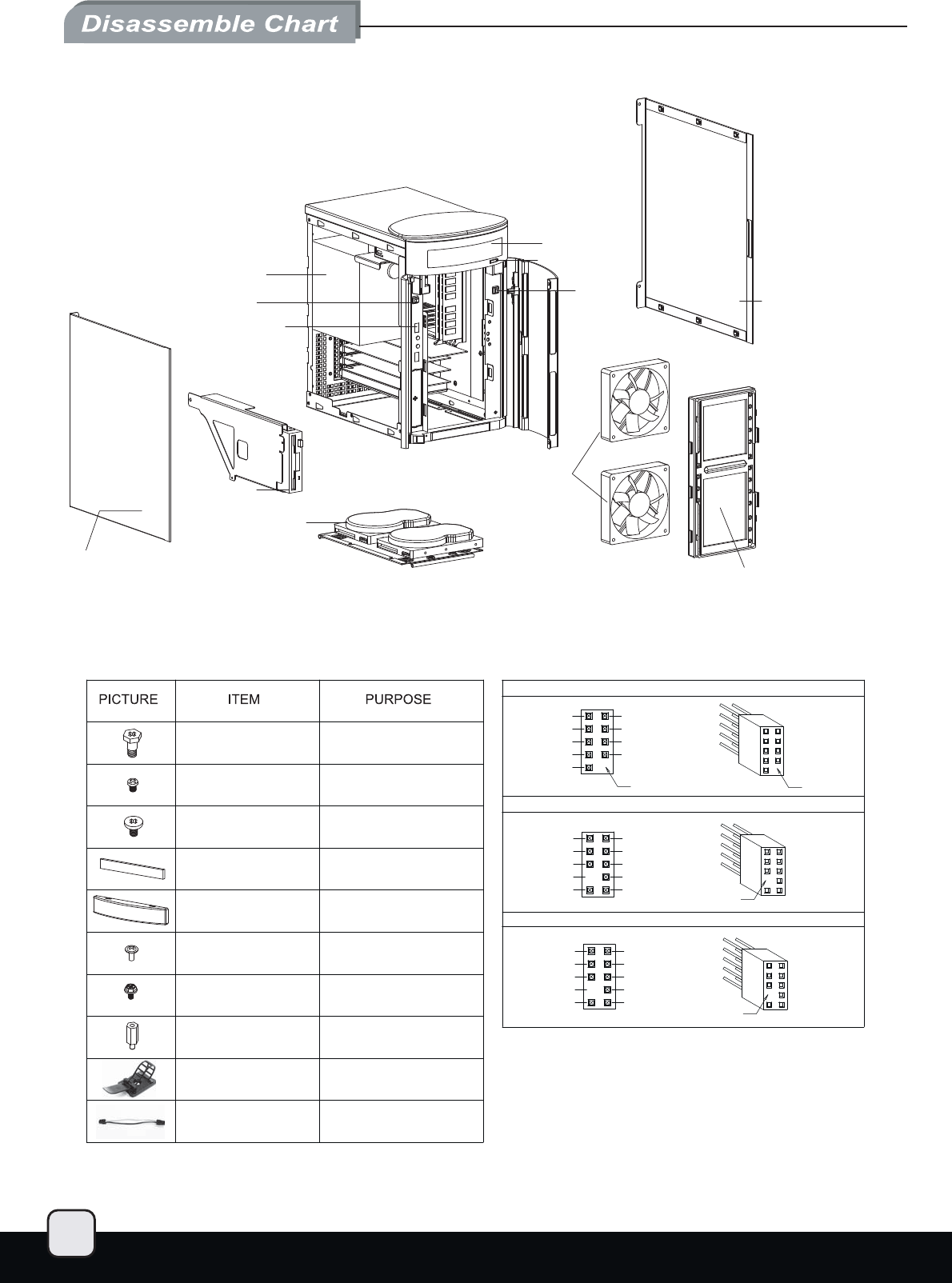 Disassemble Chart

| PICTURE | ITEM | PURPOSE |
|---|---|---|
| | | |
| | | |
| | | |
| | | |
| | | |
| | | |
| | | |
| | | |
| | | |
| | | |