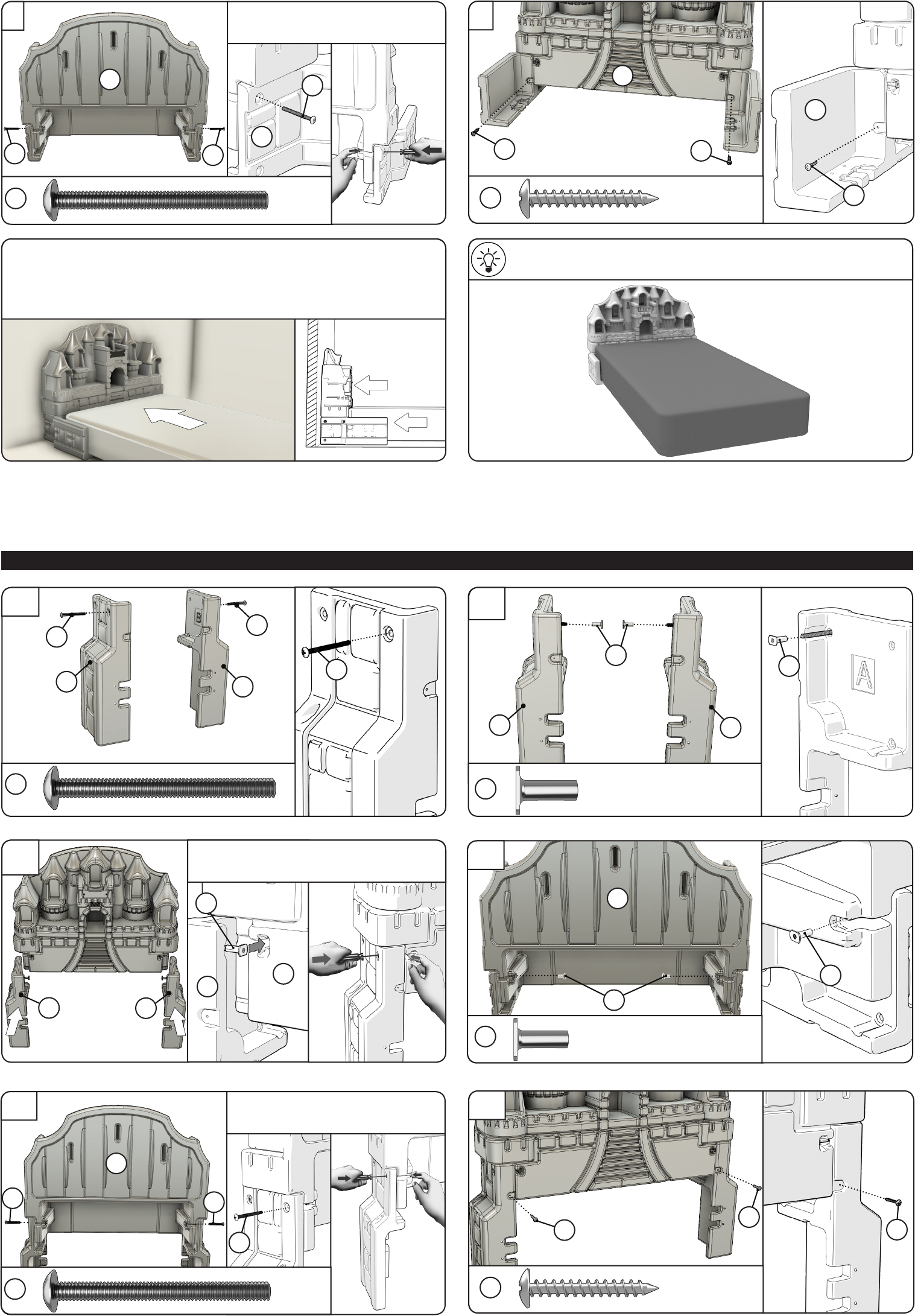 B

A