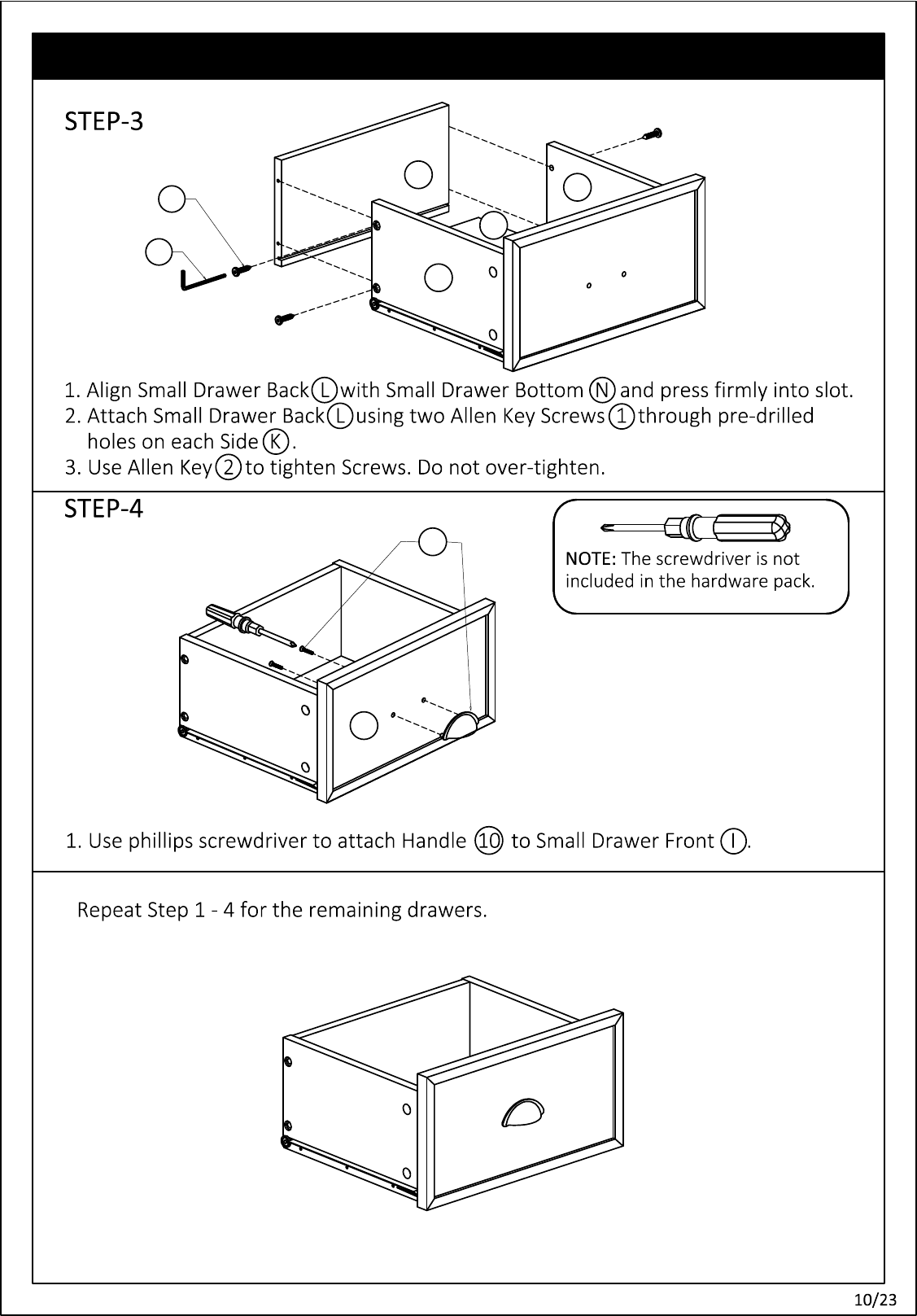 STEP-3

1. Align Small Drawer Back Ⓛ with Small Drawer Bottom Ⓝ and press firmly into slot.
2. Attach Small Drawer Back Ⓛ using two Allen Key Screws ① through pre-drilled holes on each Side Ⓚ.
3. Use Allen Key ② to tighten Screws. Do not over-tighten.

STEP-4

NOTE: The screwdriver is not included in the hardware pack.

1. Use phillips screwdriver to attach Handle ⑩ to Small Drawer Front Ⓘ.

Repeat Step 1 - 4 for the remaining drawers.

10/23