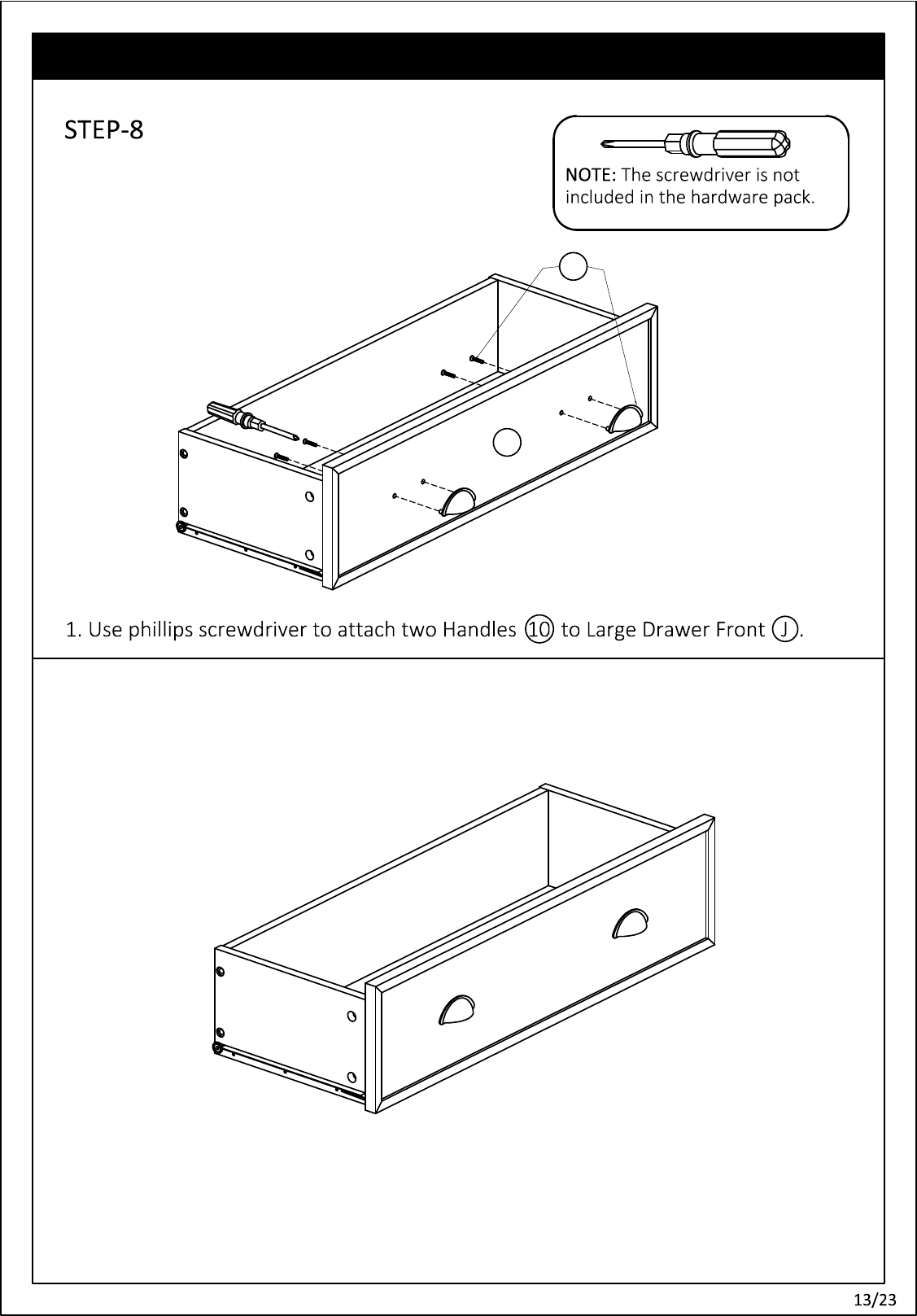 STEP-8

NOTE: The screwdriver is not included in the hardware pack.

1. Use phillips screwdriver to attach two Handles ⑩ to Large Drawer Front Ⓙ.

13/23