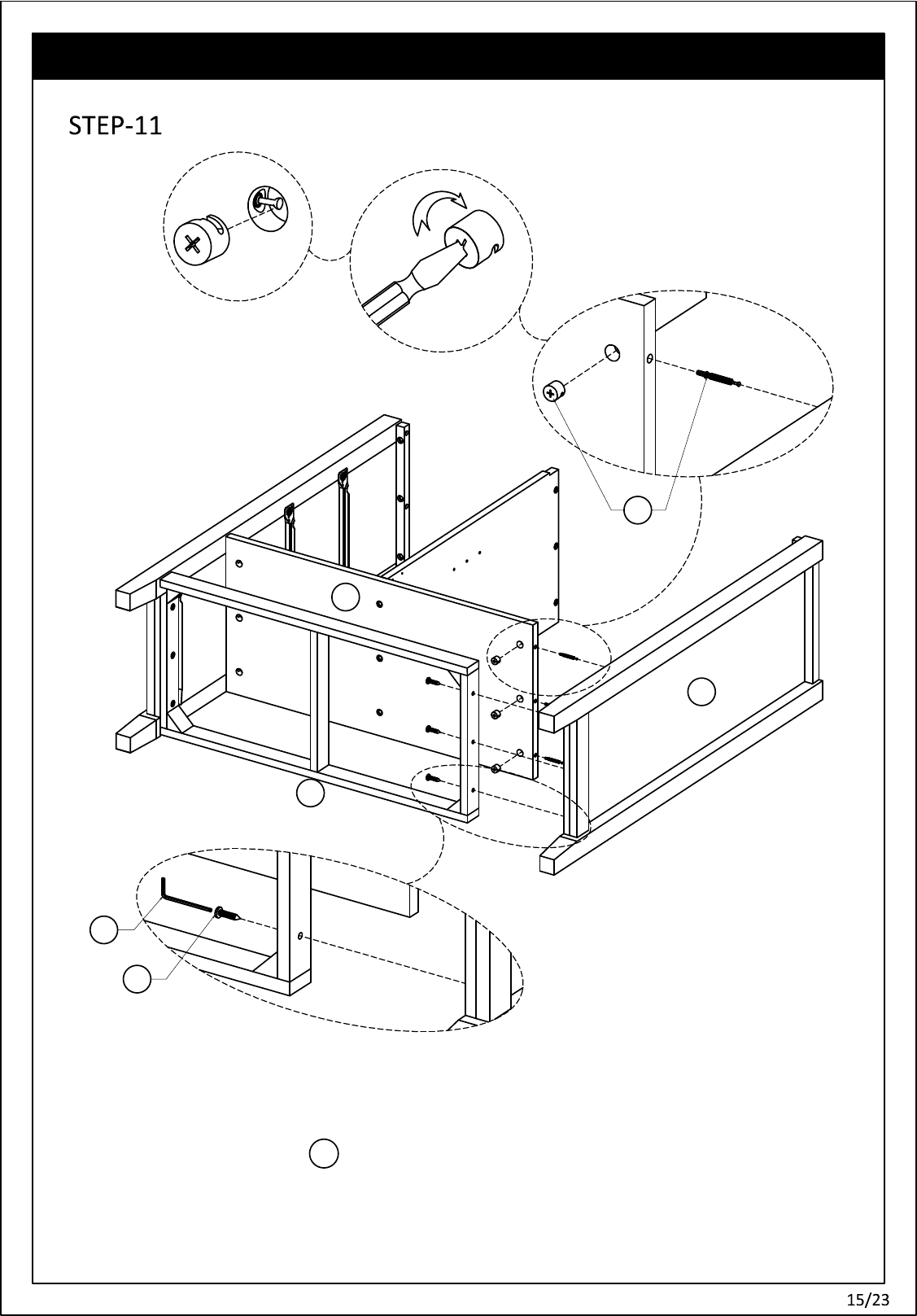 STEP-11

15/23