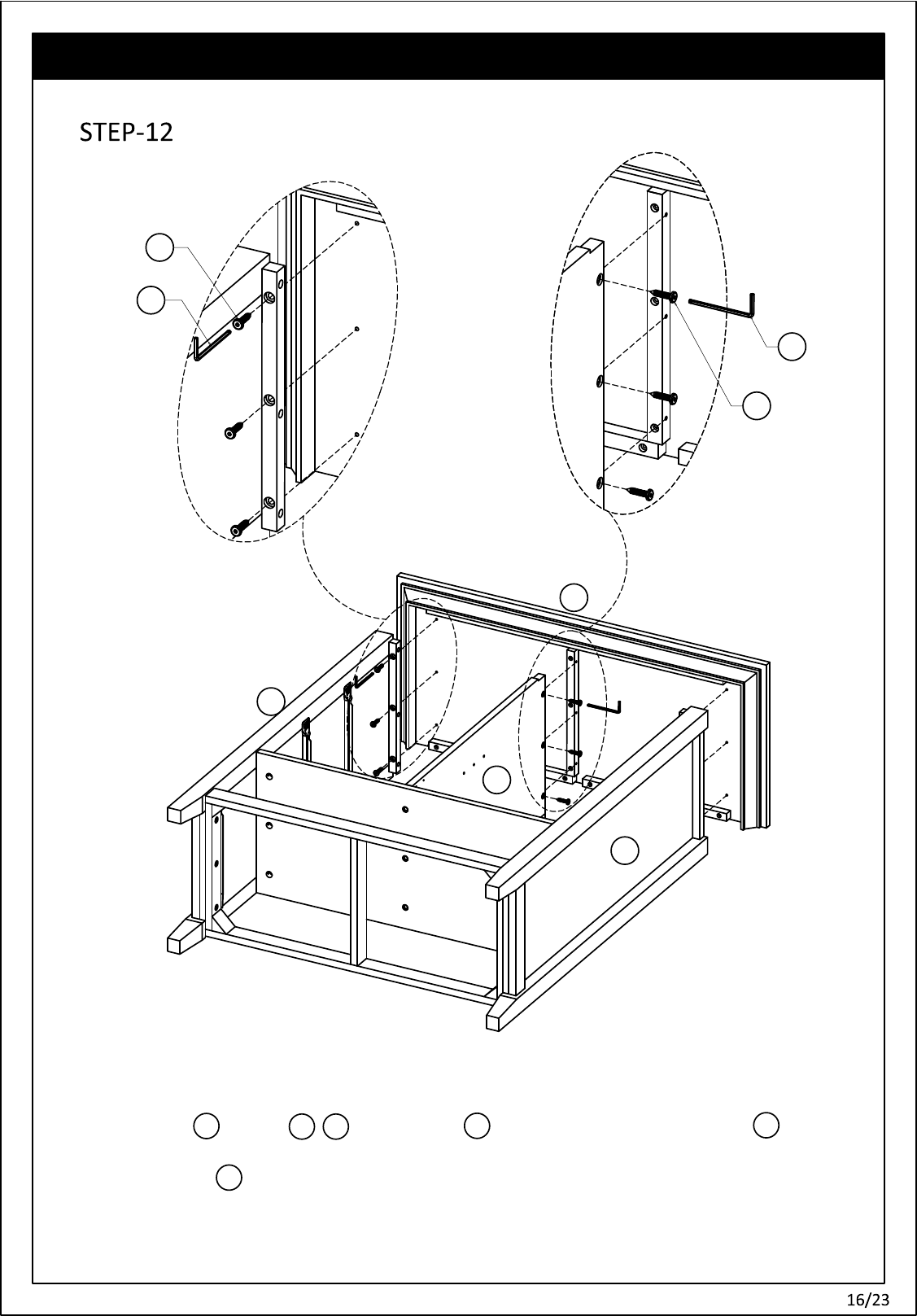 STEP-12

16/23