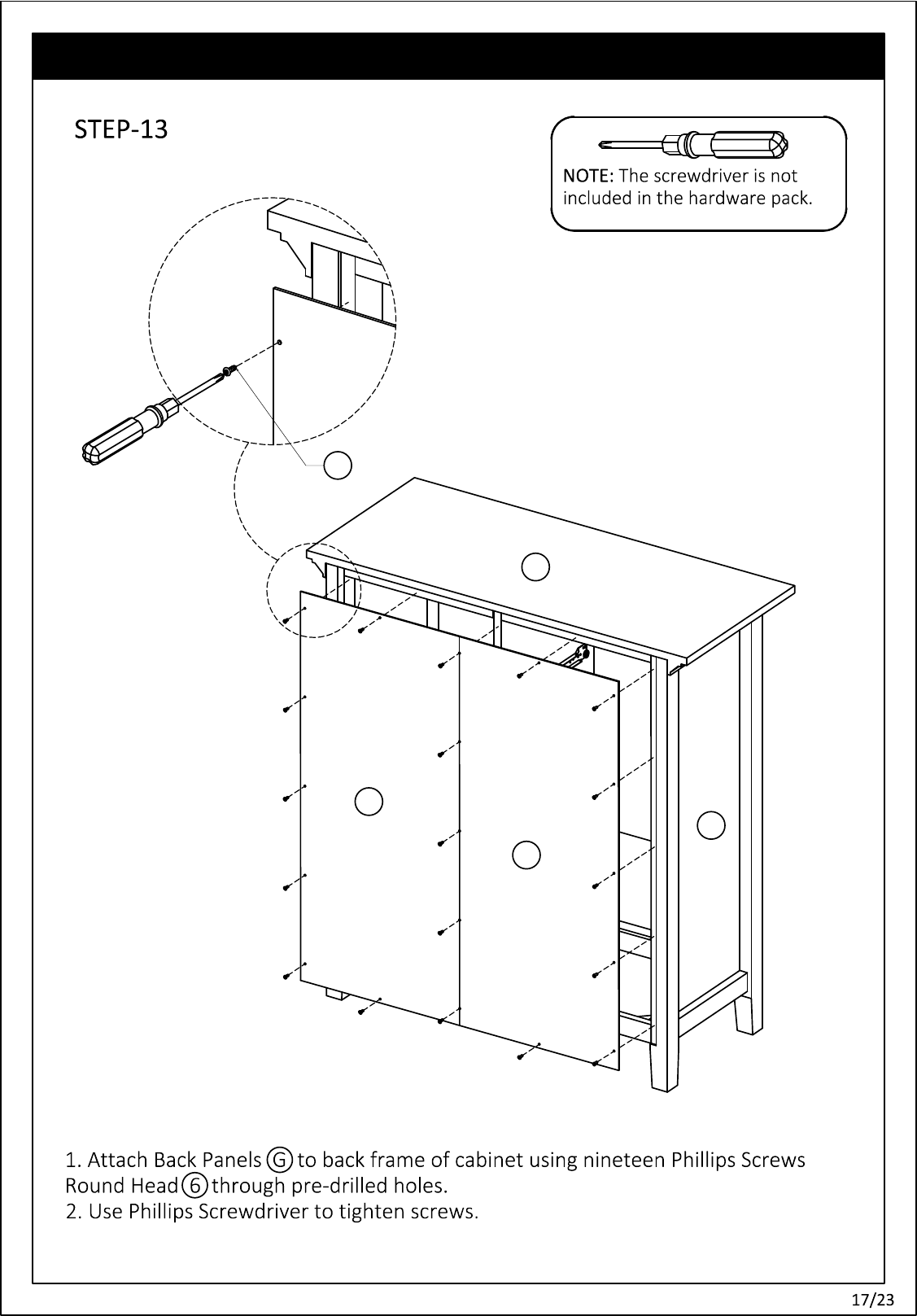 STEP-13

NOTE: The screwdriver is not included in the hardware pack.

1. Attach Back Panels Ⓖ to back frame of cabinet using nineteen Phillips Screws Round Head ⑥ through pre-drilled holes.
2. Use Phillips Screwdriver to tighten screws.

17/23