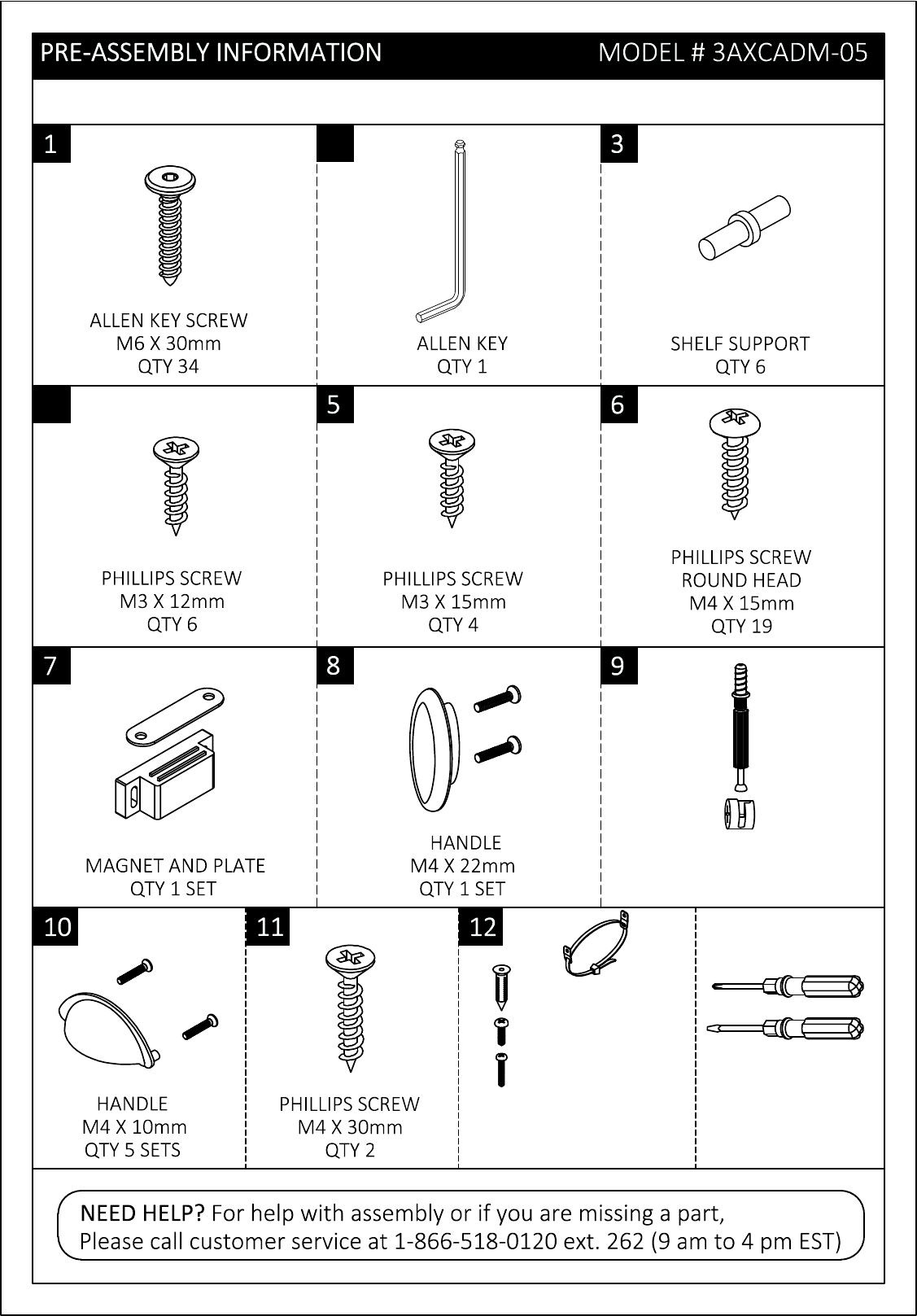 PRE-ASSEMBLY INFORMATION MODEL # 3AXCADM-05

1
ALLEN KEY SCREW
M6 X 30mm
QTY 34

ALLEN KEY
QTY 1

3
SHELF SUPPORT
QTY 6

PHILLIPS SCREW
M3 X 12mm
QTY 6

5
PHILLIPS SCREW
M3 X 15mm
QTY 4

6
PHILLIPS SCREW
ROUND HEAD
M4 X 15mm
QTY 19

7
MAGNET AND PLATE
QTY 1 SET

8
HANDLE
M4 X 22mm
QTY 1 SET

9

10
HANDLE
M4 X 10mm
QTY 5 SETS

11
PHILLIPS SCREW
M4 X 30mm
QTY 2

12

NEED HELP? For help with assembly or if you are missing a part,
Please call customer service at 1-866-518-0120 ext. 262 (9 am to 4 pm EST)