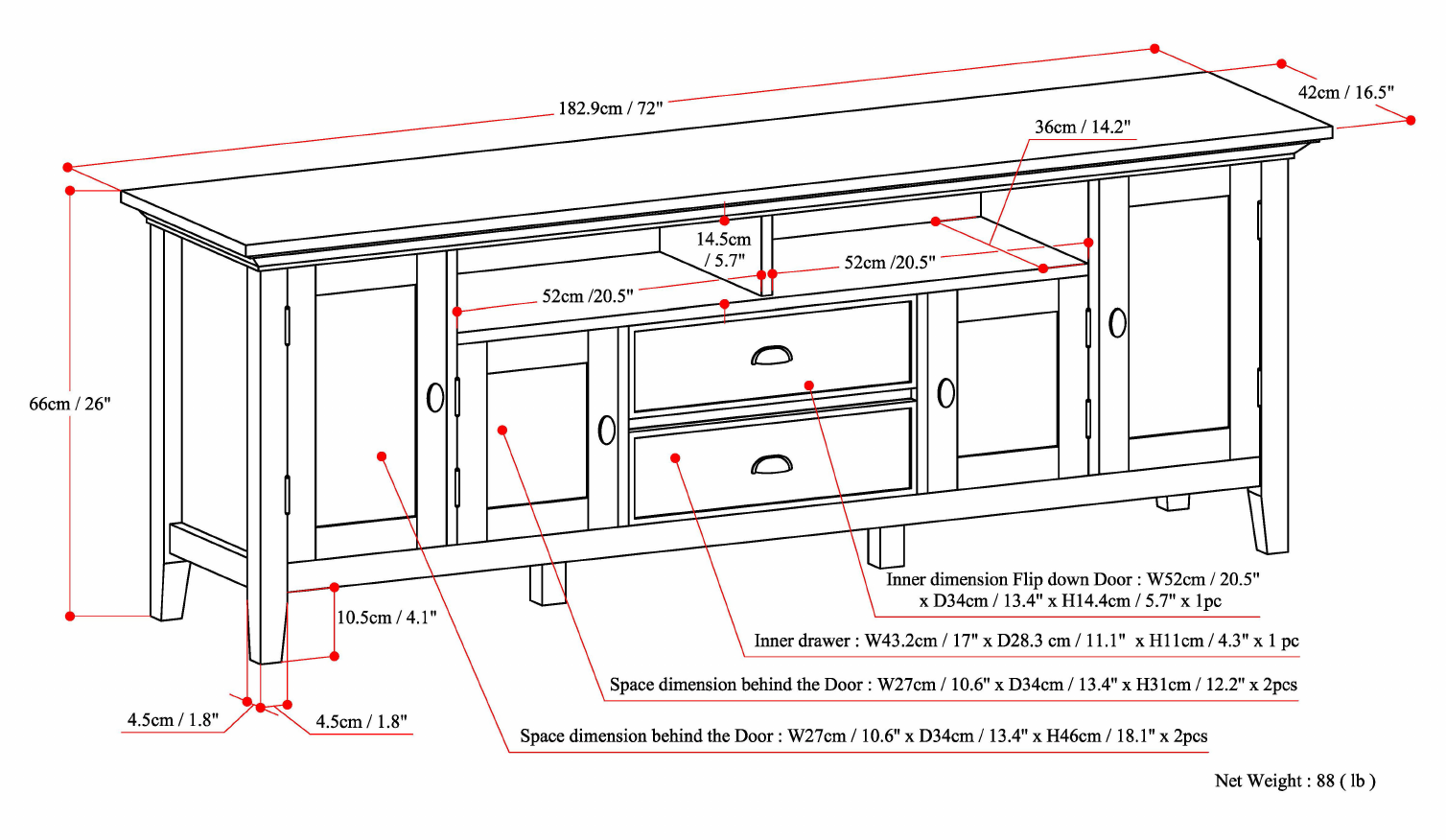 182.9cm / 72"

42cm / 16.5"

36cm / 14.2"

14.5cm / 5.7"

52cm /20.5"

52cm /20.5"

66cm / 26"

10.5cm / 4.1"

4.5cm / 1.8"

4.5cm / 1.8"

Inner dimension Flip down Door : W52cm / 20.5" x D34cm / 13.4" x H14.4cm / 5.7" x 1pc

Inner drawer : W43.2cm / 17" x D28.3 cm / 11.1" x H11cm / 4.3" x 1 pc

Space dimension behind the Door : W27cm / 10.6" x D34cm / 13.4" x H31cm / 12.2" x 2pcs

Space dimension behind the Door : W27cm / 10.6" x D34cm / 13.4" x H46cm / 18.1" x 2pcs

Net Weight : 88 ( lb )