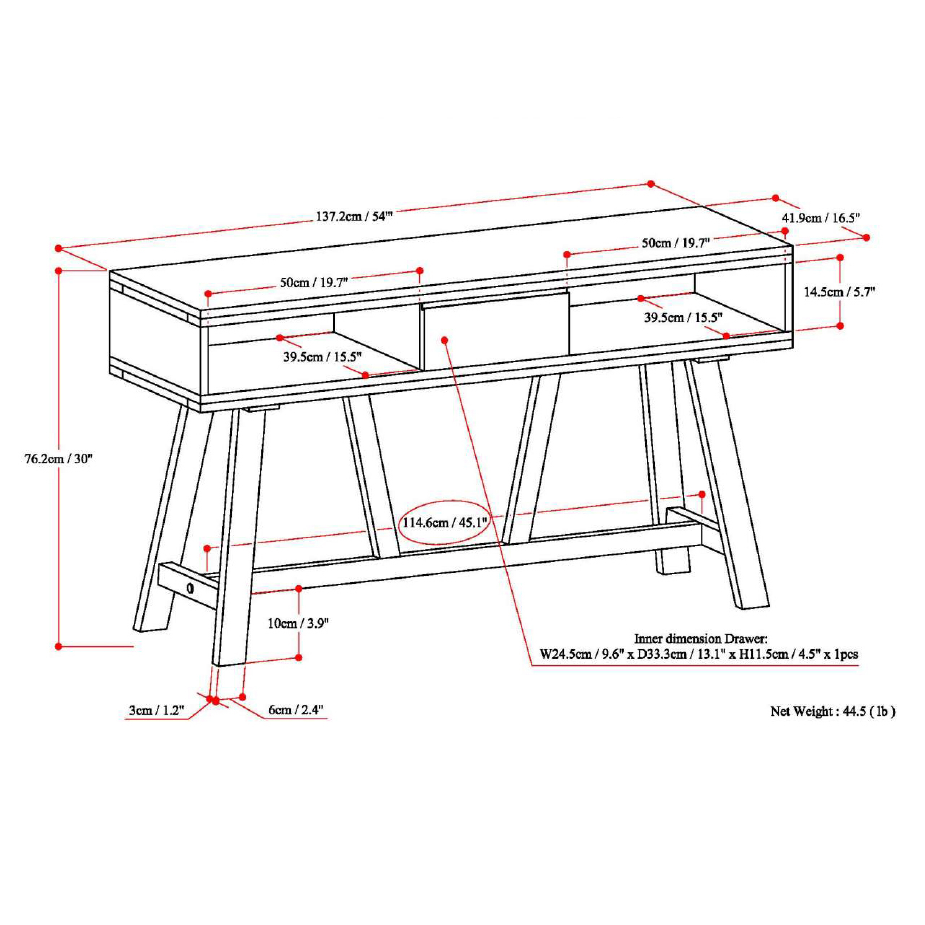 137.2cm / 54"

41.9cm / 16.5"

50cm / 19.7"

50cm / 19.7"

14.5cm / 5.7"

39.5cm / 15.5"

39.5cm / 15.5"

76.2cm / 30"

114.6cm / 45.1"

10cm / 3.9"

Inner dimension Drawer:
W24.5cm / 9.6" x D33.3cm / 13.1" x H11.5cm / 4.5" x 1pcs

3cm / 1.2"

6cm / 2.4"

Net Weight : 44.5 ( lb )