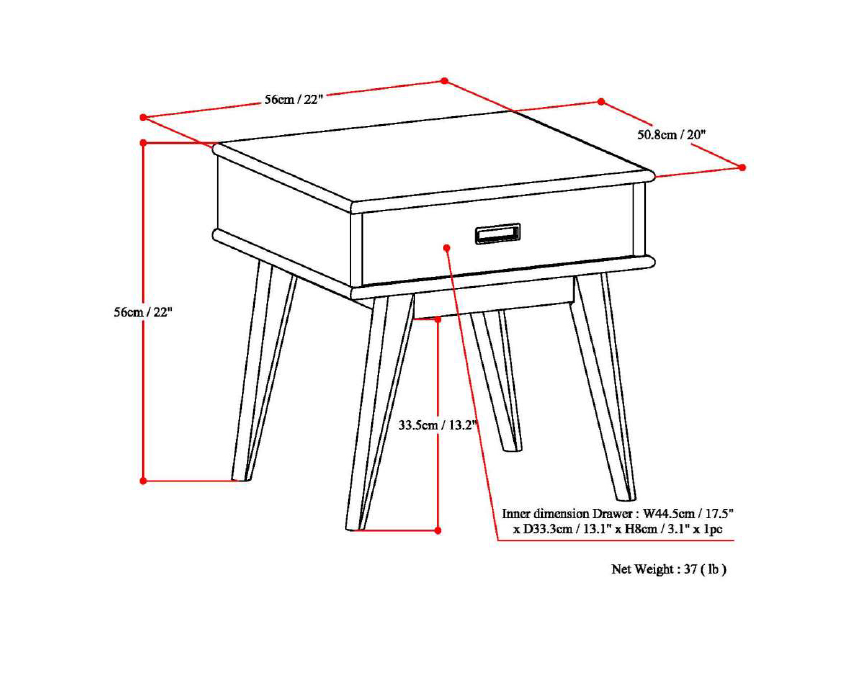 56cm / 22"

50.8cm / 20"

56cm / 22"

33.5cm / 13.2"

Inner dimension Drawer : W44.5cm / 17.5" x D33.3cm / 13.1" x H8cm / 3.1" x 1pc

Net Weight : 37 ( lb )