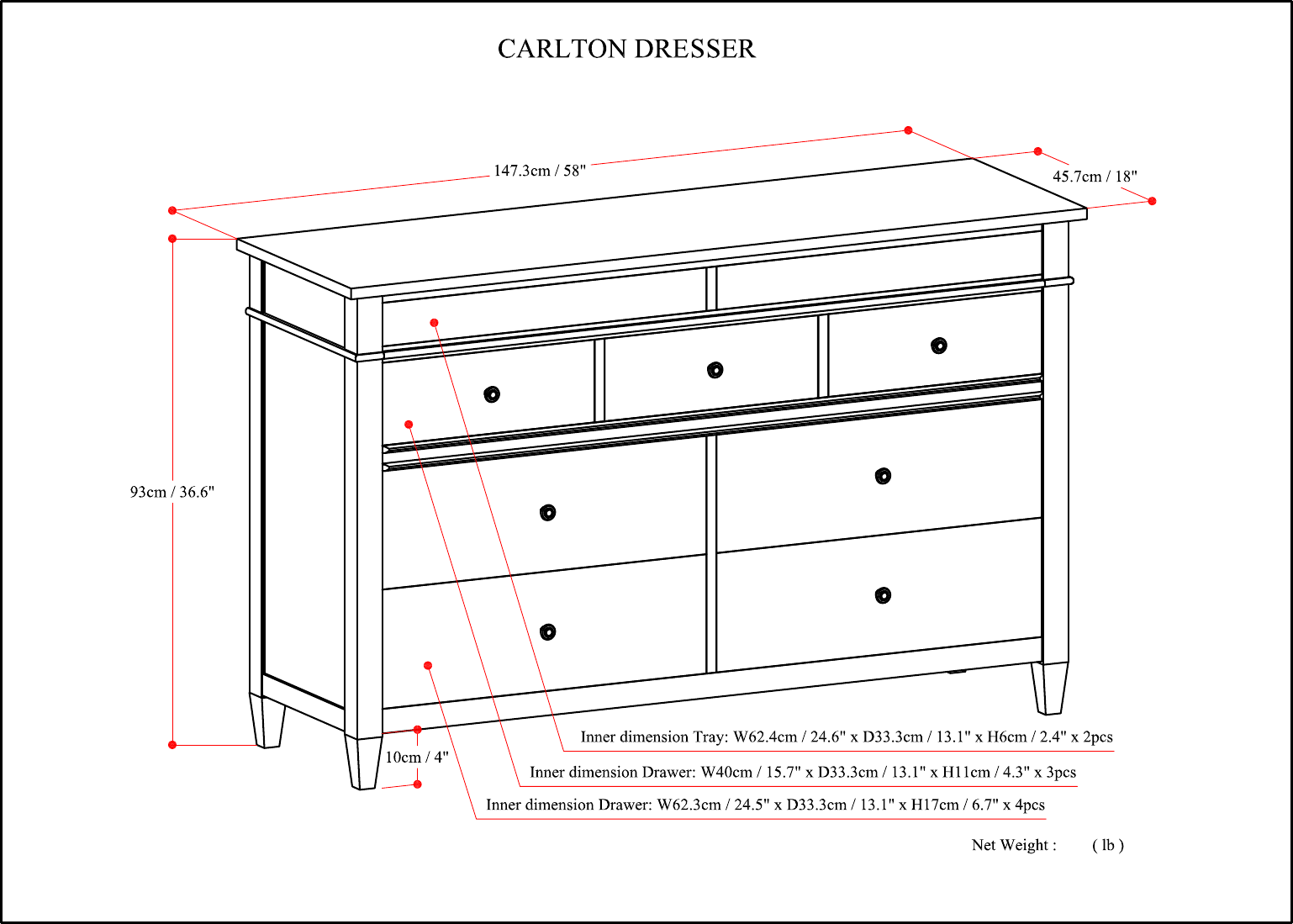 CARLTON DRESSER

147.3cm / 58"

45.7cm / 18"

93cm / 36.6"

10cm / 4"

Inner dimension Tray: W62.4cm / 24.6" x D33.3cm / 13.1" x H6cm / 2.4" x 2pcs

Inner dimension Drawer: W40cm / 15.7" x D33.3cm / 13.1" x H11cm / 4.3" x 3pcs

Inner dimension Drawer: W62.3cm / 24.5" x D33.3cm / 13.1" x H17cm / 6.7" x 4pcs

Net Weight : ( lb )