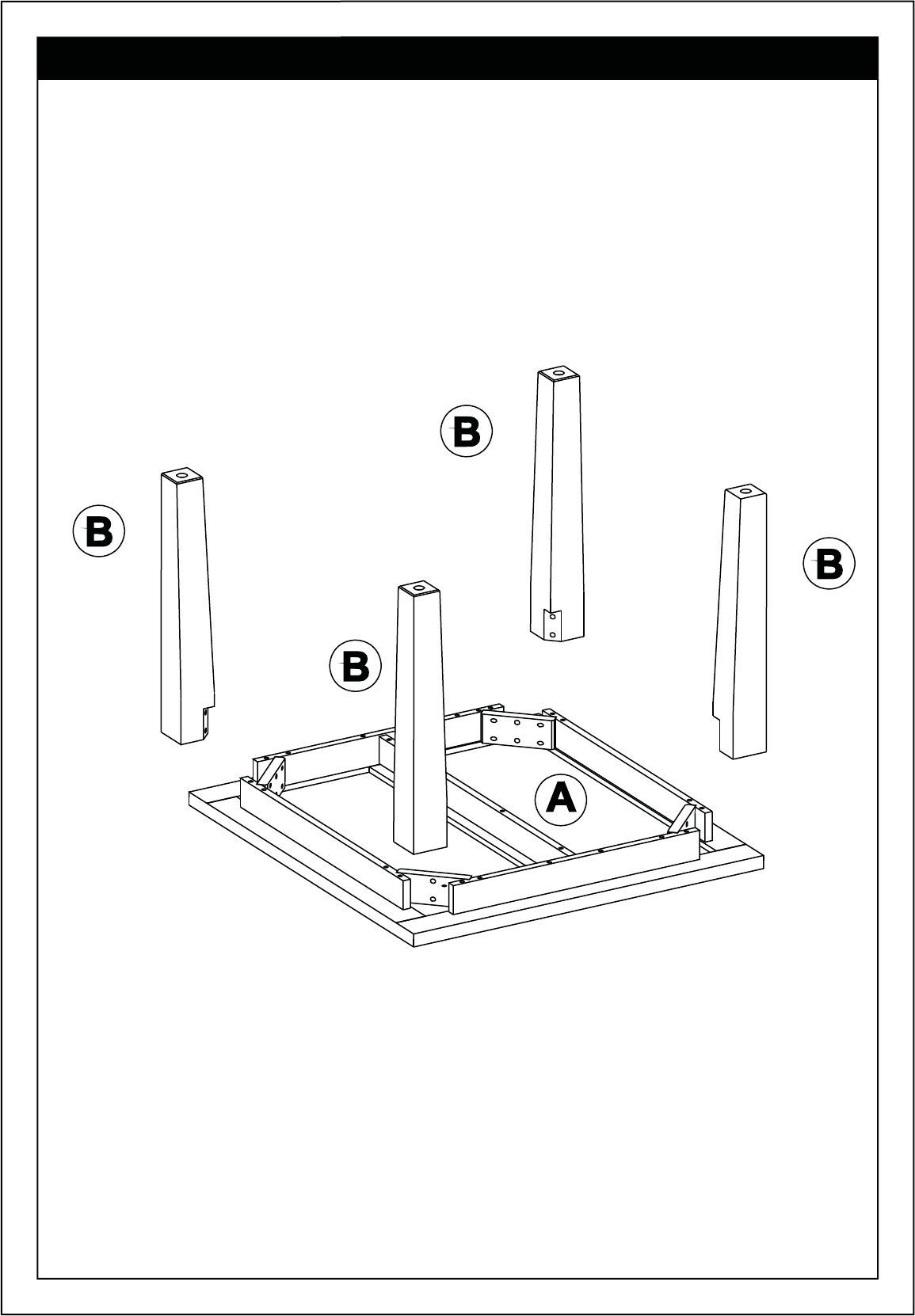 B

B

B

B

A