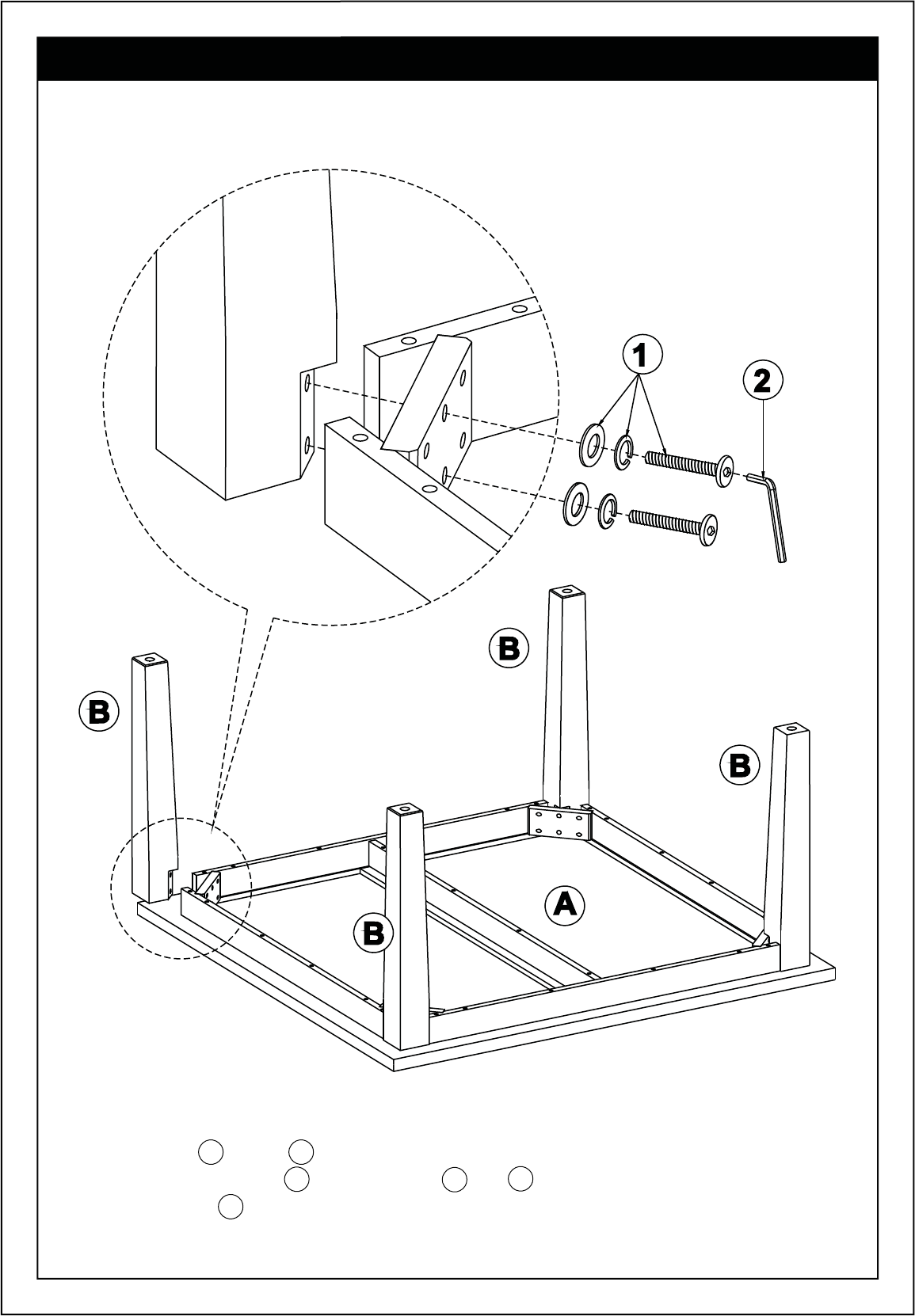 1
2
B
B
B
B
A