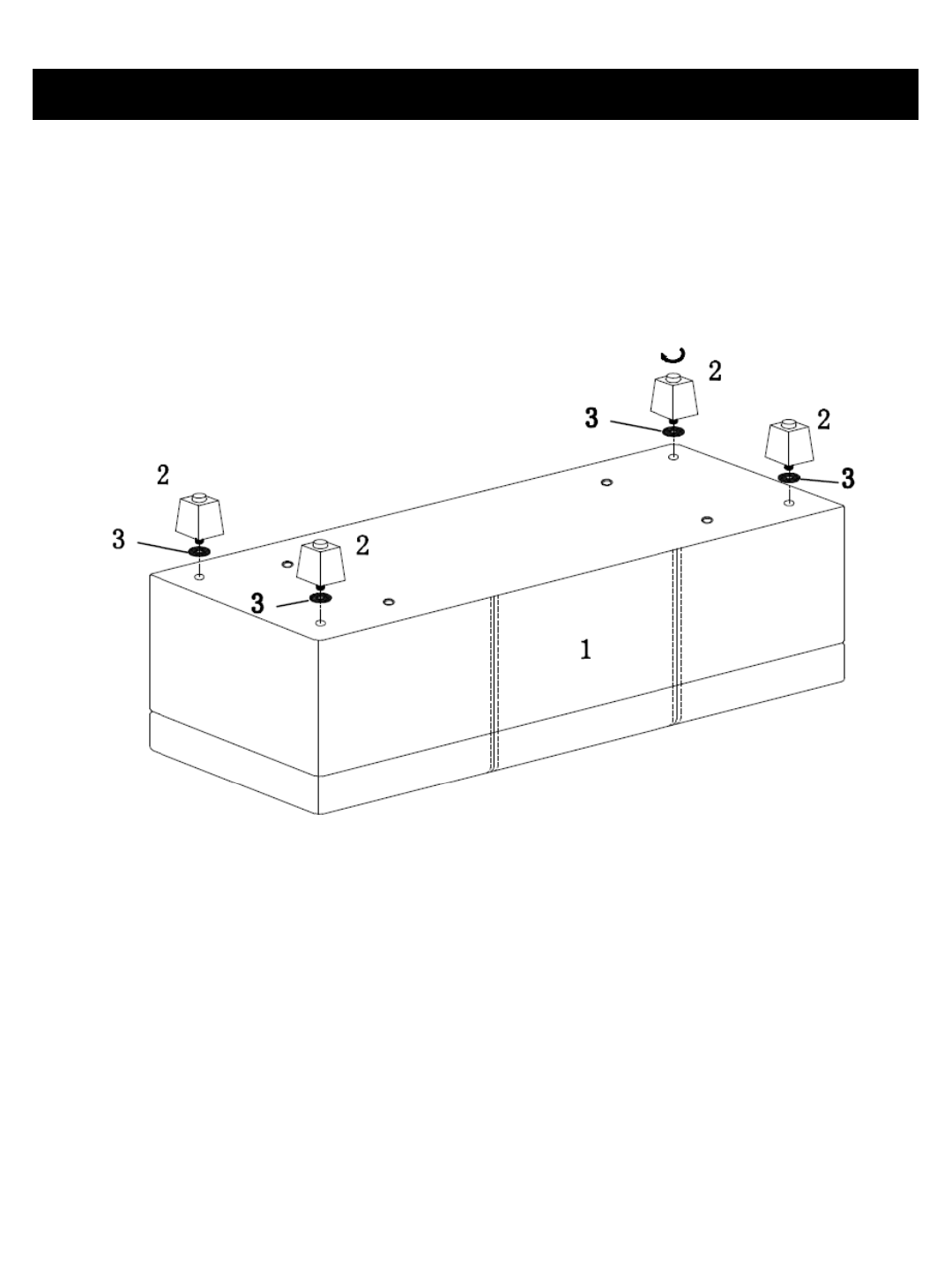 2
3
2
3
2
3
2
3
1