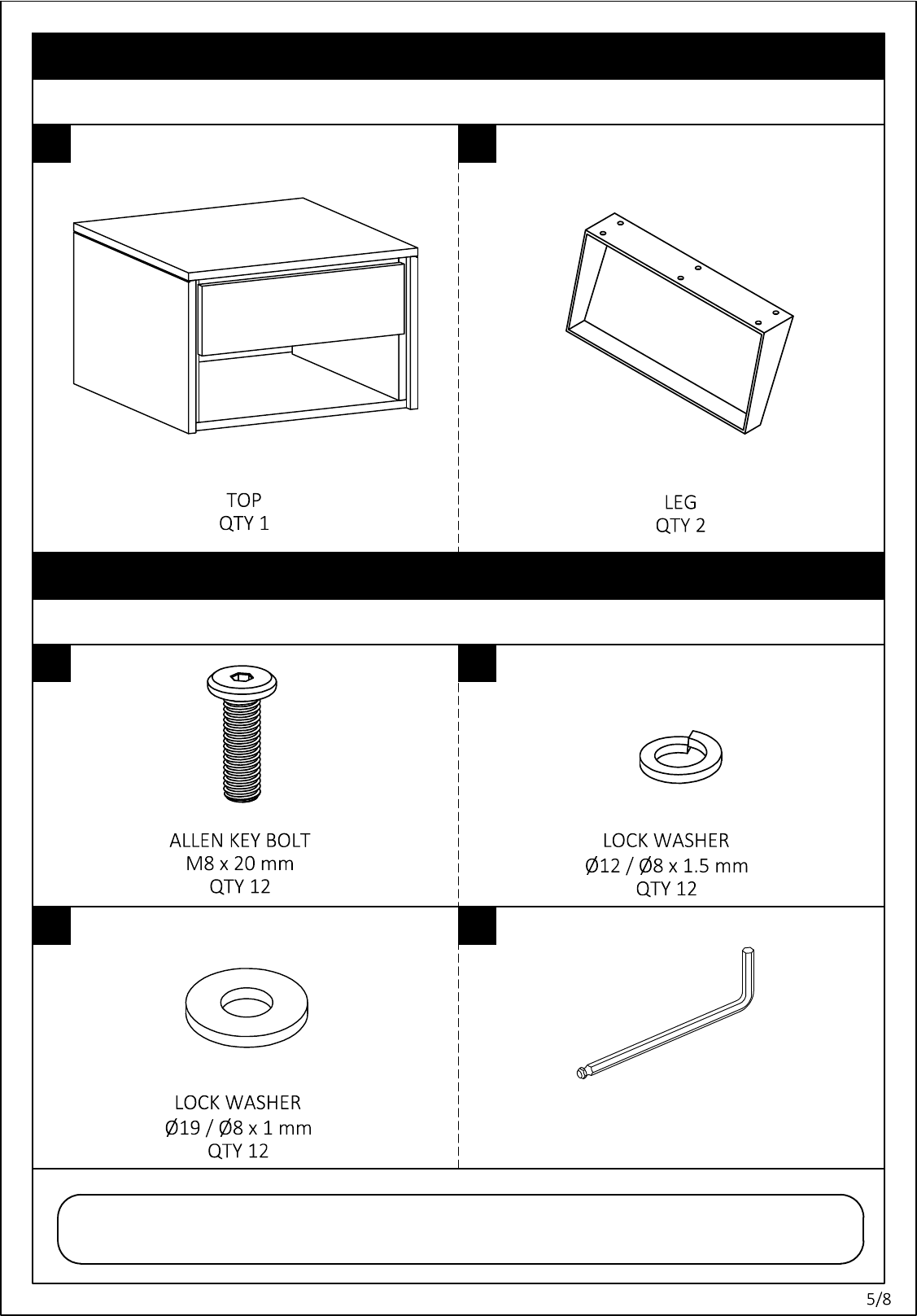 TOP
QTY 1

LEG
QTY 2

ALLEN KEY BOLT
M8 x 20 mm
QTY 12

LOCK WASHER
Ø12 / Ø8 x 1.5 mm
QTY 12

LOCK WASHER
Ø19 / Ø8 x 1 mm
QTY 12

5/8