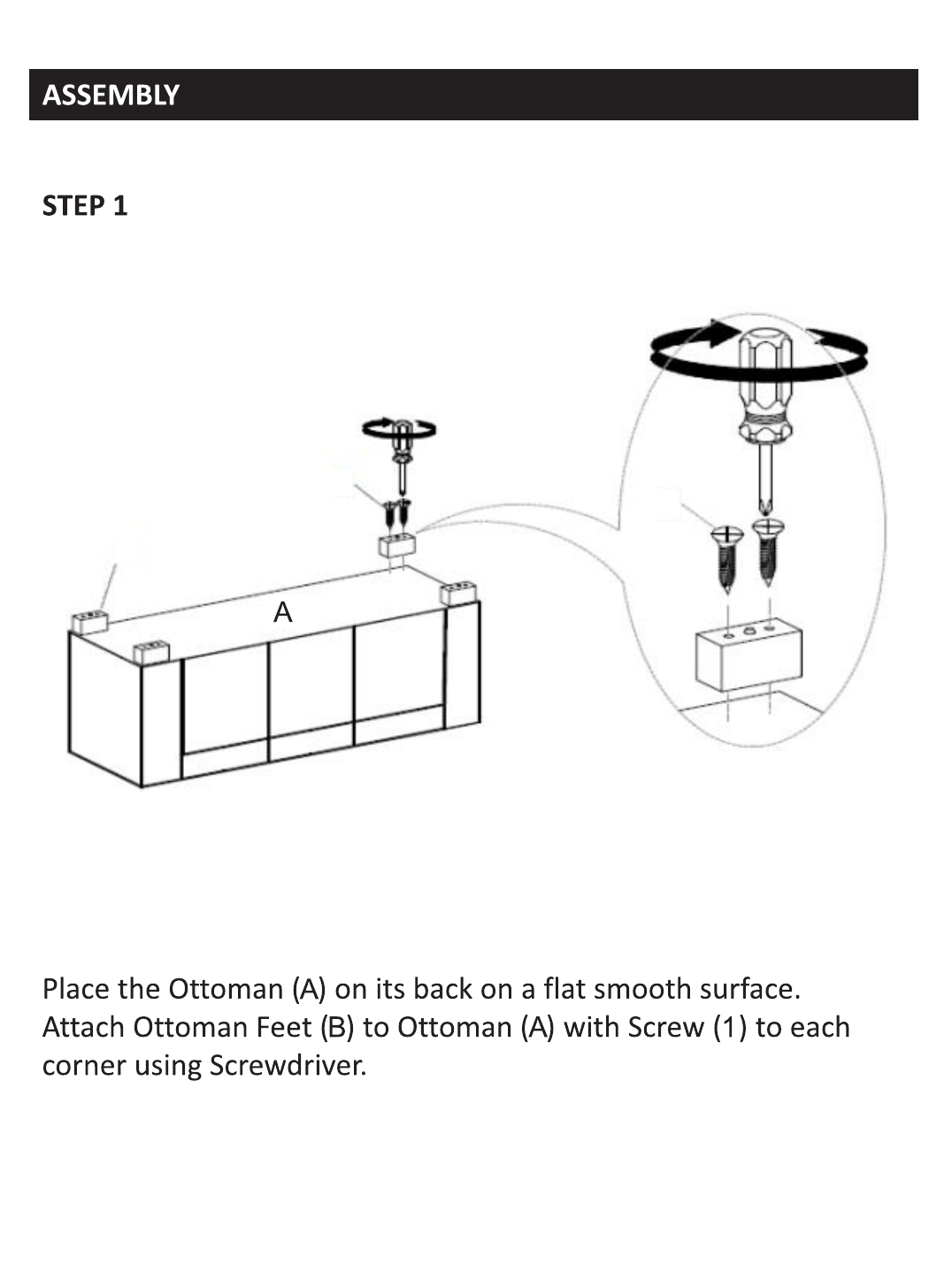 ASSEMBLY

STEP 1

A

Place the Ottoman (A) on its back on a flat smooth surface. Attach Ottoman Feet (B) to Ottoman (A) with Screw (1) to each corner using Screwdriver.