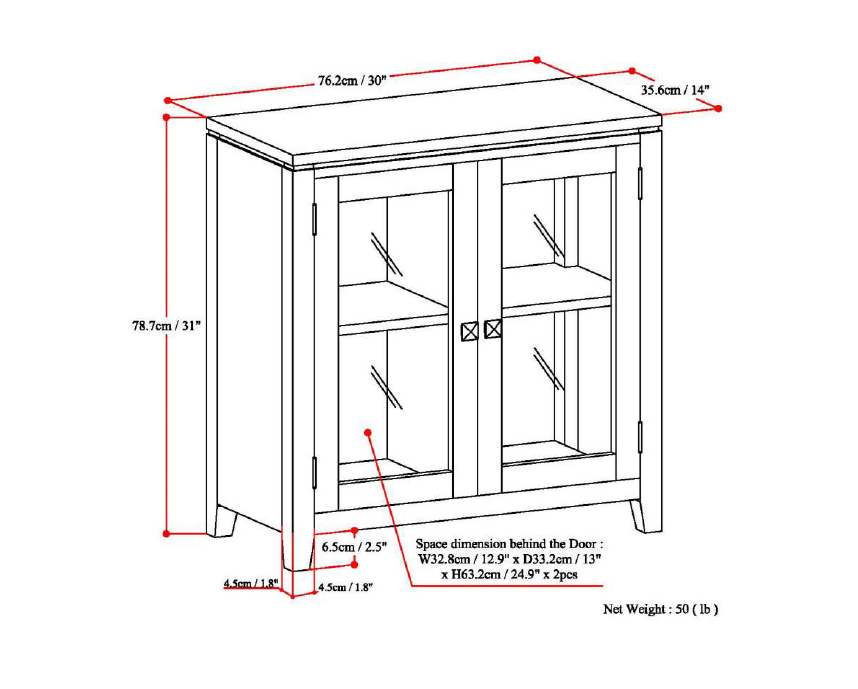 76.2cm / 30"

35.6cm / 14"

78.7cm / 31"

6.5cm / 2.5"

4.5cm / 1.8"

4.5cm / 1.8"

Space dimension behind the Door : W32.8cm / 12.9" x D33.2cm / 13" x H63.2cm / 24.9" x 2pcs

Net Weight : 50 ( lb )