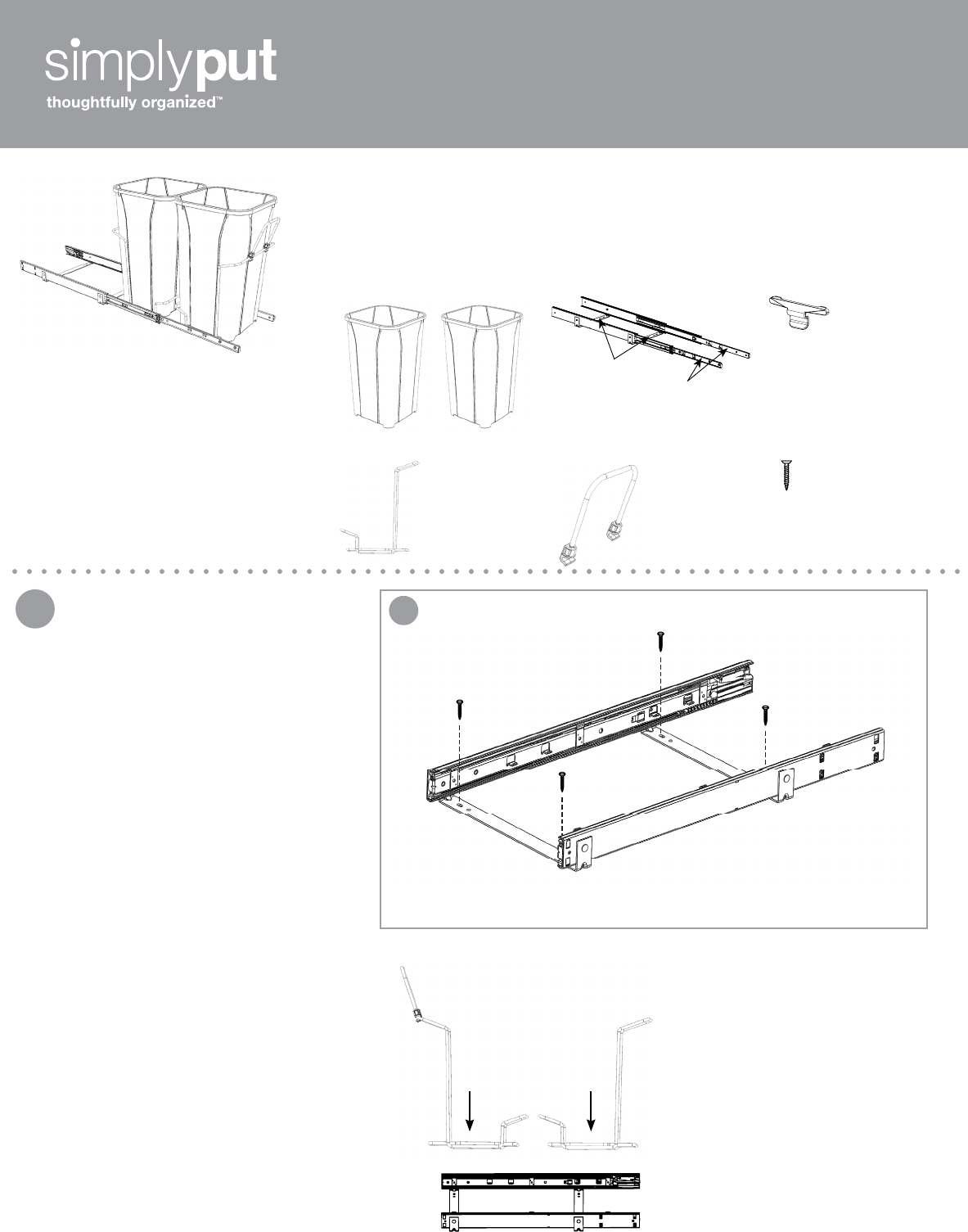 simplyput
thoughtfully organized™