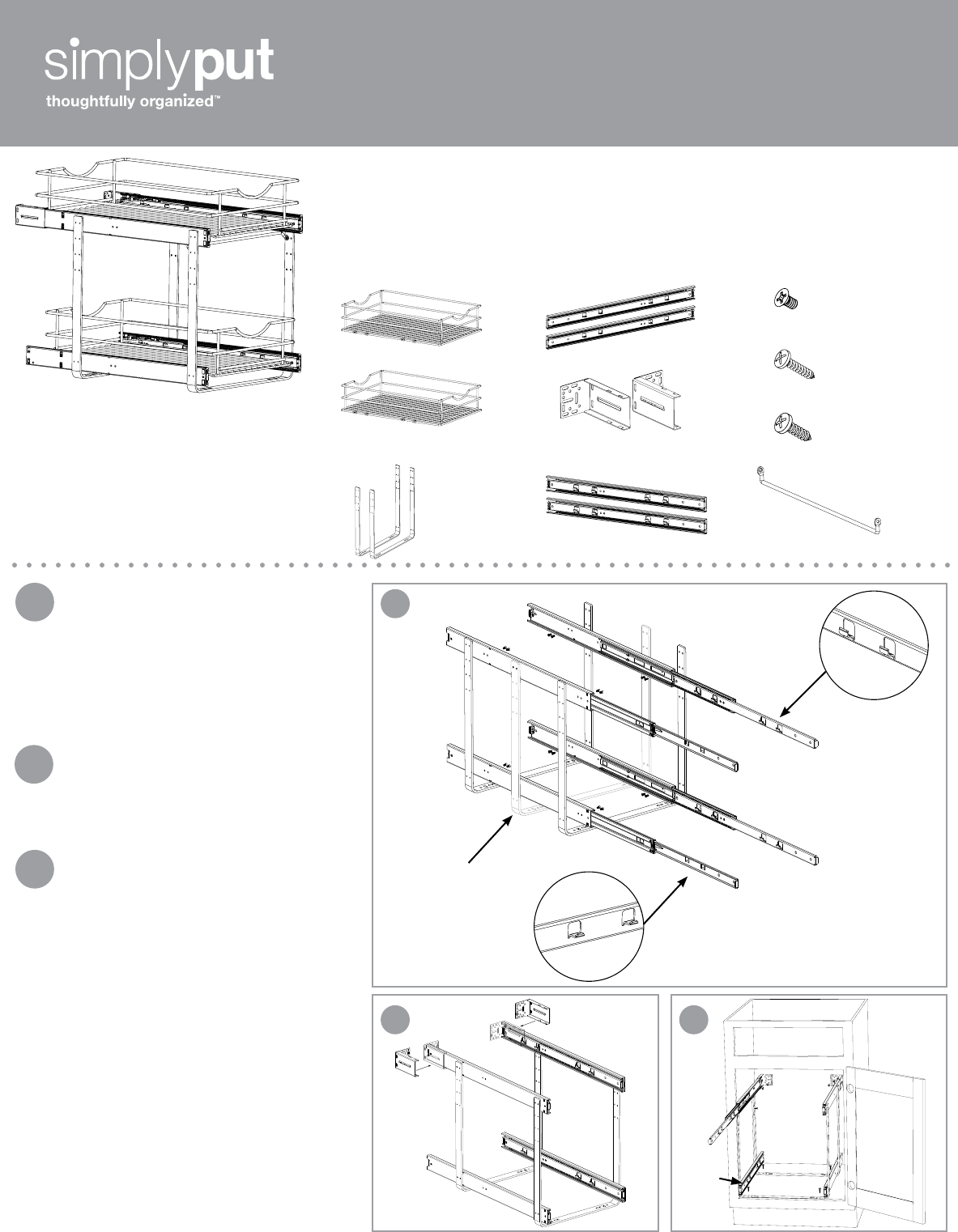 simplyput
thoughtfully organized™