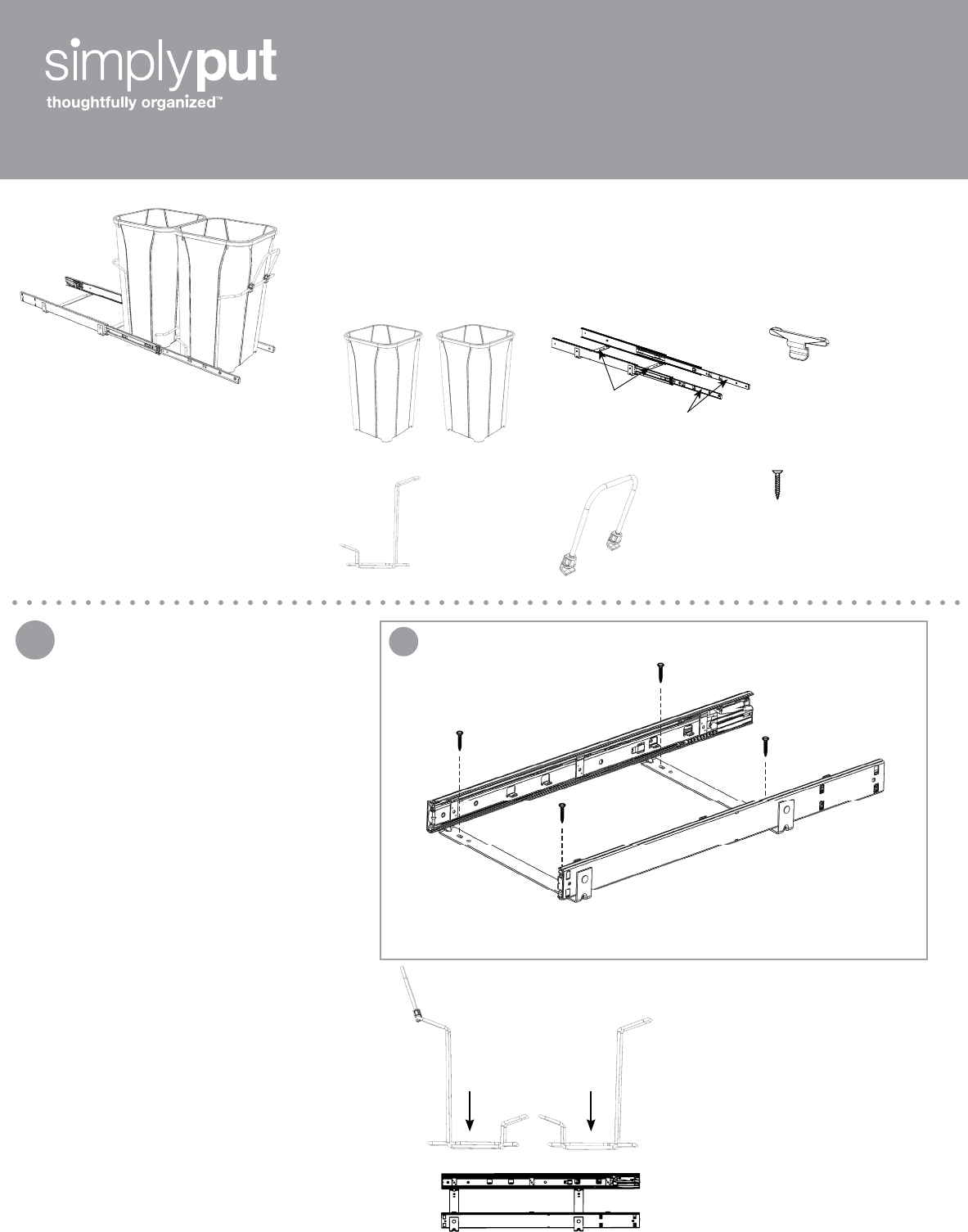 simplyput
thoughtfully organized™