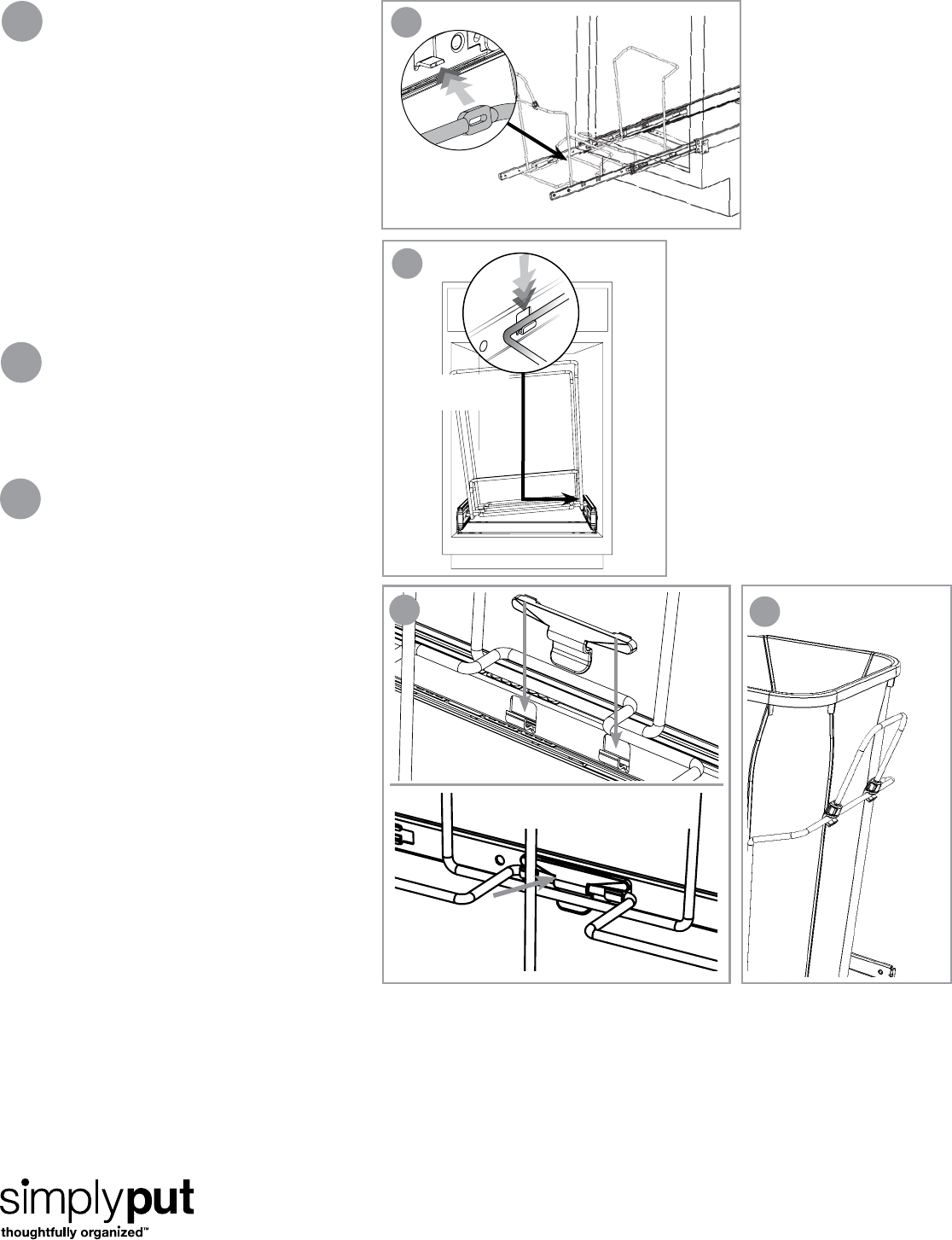 simplyput
thoughtfully organized™