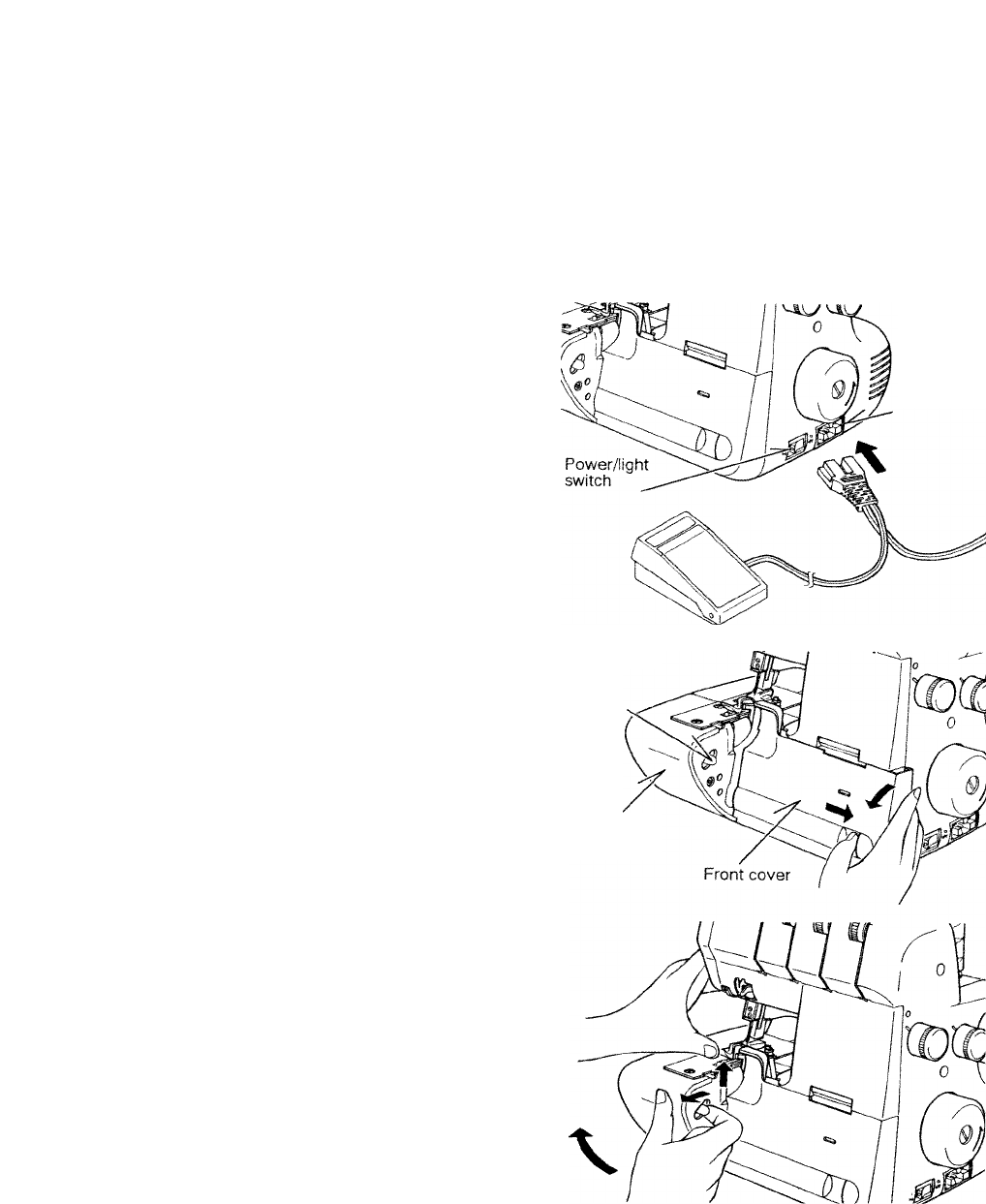 Power/light switch

Front cover