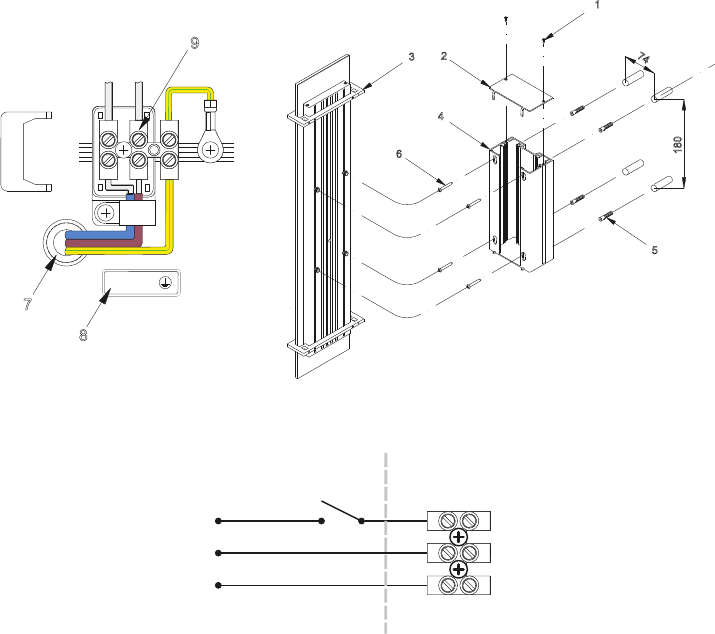 9
7
8
1
2
3
4
6
5
74
180