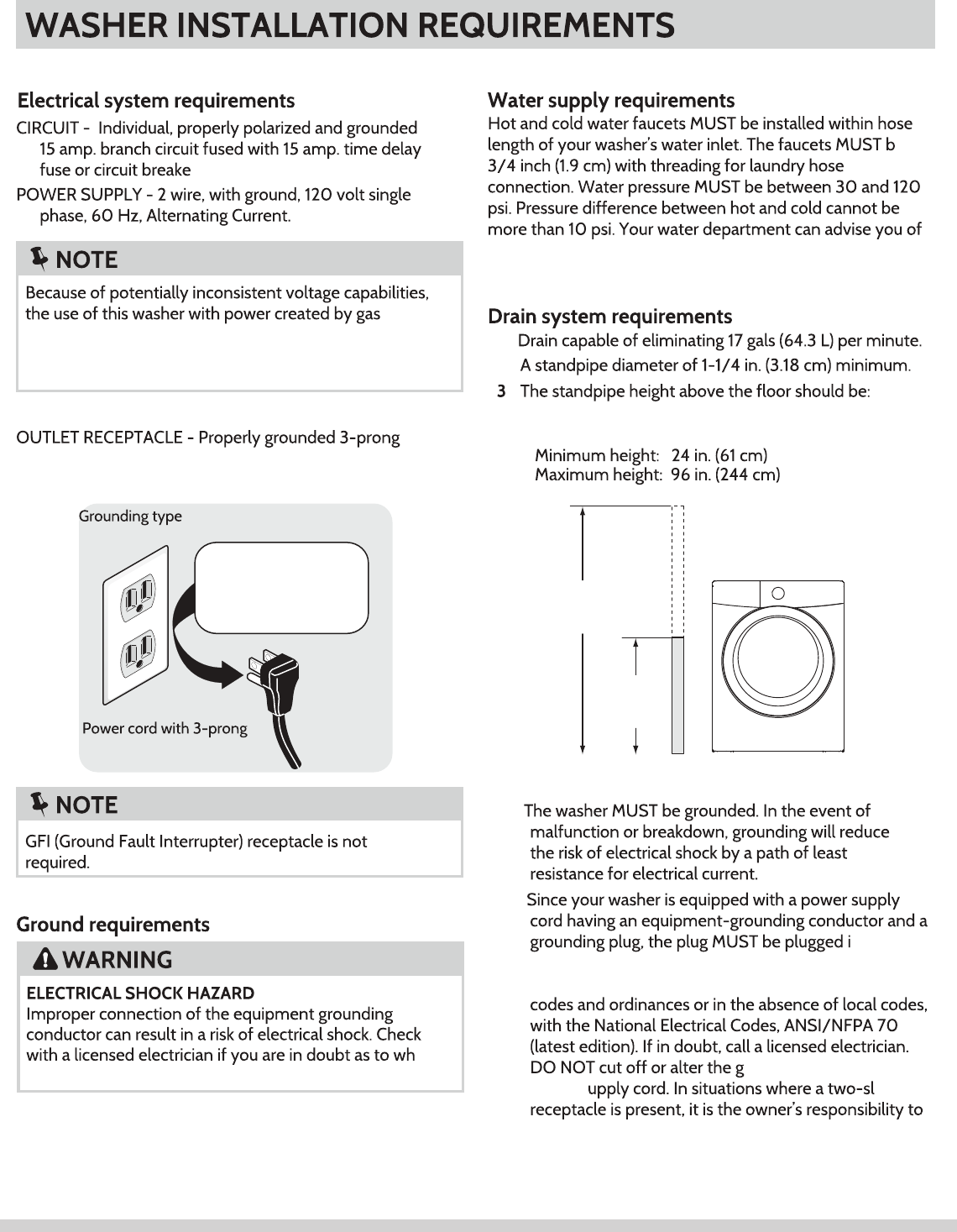 WASHER INSTALLATION REQUIREMENTS

Electrical system requirements

CIRCUIT - Individual, properly polarized and grounded 15 amp. branch circuit fused with 15 amp. time delay fuse or circuit breake

POWER SUPPLY - 2 wire, with ground, 120 volt single phase, 60 Hz, Alternating Current.

NOTE

Because of potentially inconsistent voltage capabilities, the use of this washer with power created by gas

OUTLET RECEPTACLE - Properly grounded 3-prong

Grounding type

Power cord with 3-prong

NOTE

GFI (Ground Fault Interrupter) receptacle is not required.

Ground requirements

WARNING

ELECTRICAL SHOCK HAZARD
Improper connection of the equipment grounding conductor can result in a risk of electrical shock. Check with a licensed electrician if you are in doubt as to wh

Water supply requirements

Hot and cold water faucets MUST be installed within hose length of your washer's water inlet. The faucets MUST b 3/4 inch (1.9 cm) with threading for laundry hose connection. Water pressure MUST be between 30 and 120 psi. Pressure difference between hot and cold cannot be more than 10 psi. Your water department can advise you of

Drain system requirements

Drain capable of eliminating 17 gals (64.3 L) per minute.

A standpipe diameter of 1-1/4 in. (3.18 cm) minimum.

3 The standpipe height above the floor should be:

Minimum height: 24 in. (61 cm)
Maximum height: 96 in. (244 cm)

The washer MUST be grounded. In the event of malfunction or breakdown, grounding will reduce the risk of electrical shock by a path of least resistance for electrical current.

Since your washer is equipped with a power supply cord having an equipment-grounding conductor and a grounding plug, the plug MUST be plugged i

codes and ordinances or in the absence of local codes, with the National Electrical Codes, ANSI/NFPA 70 (latest edition). If in doubt, call a licensed electrician. DO NOT cut off or alter the g
upply cord. In situations where a two-sl receptacle is present, it is the owner's responsibility to