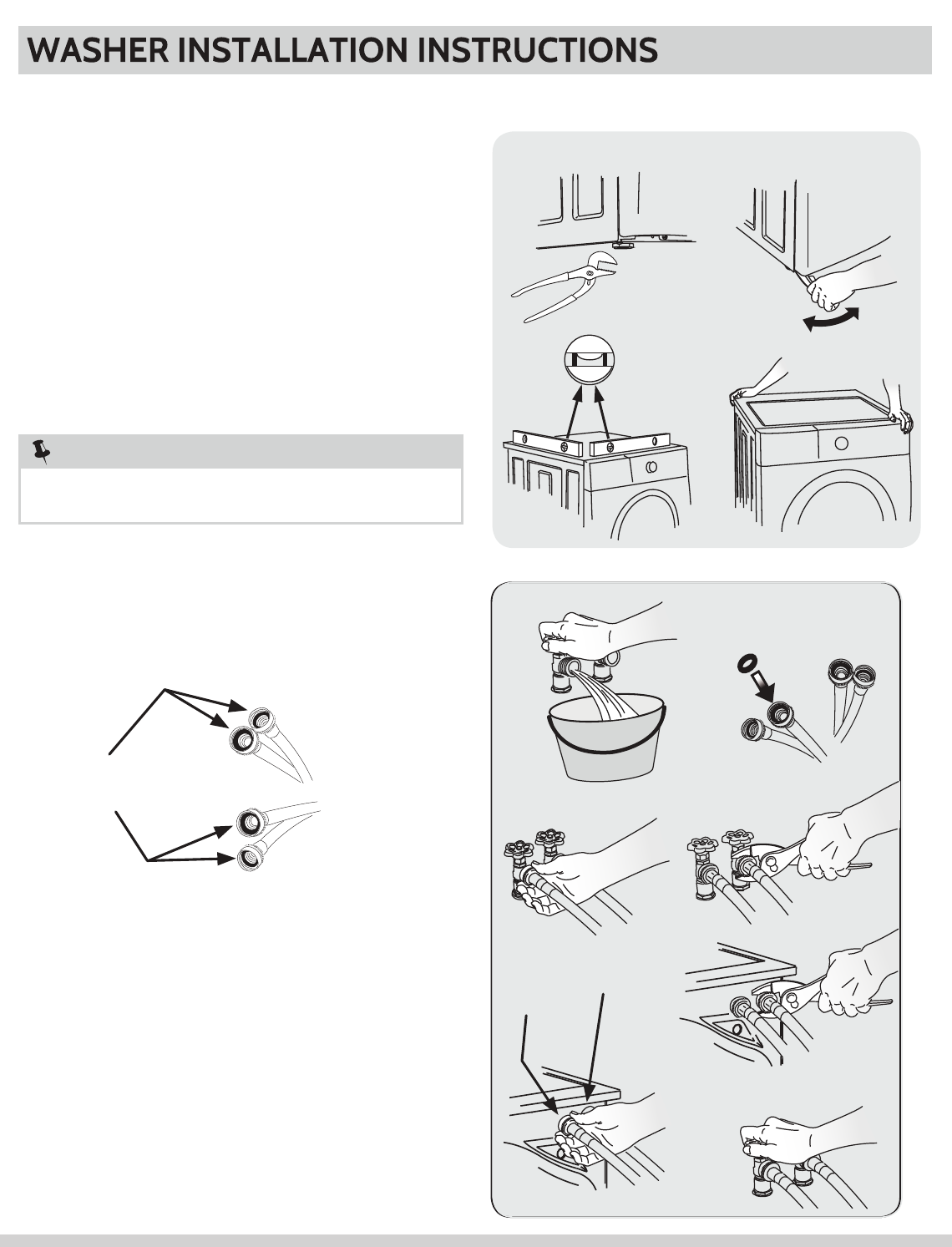 WASHER INSTALLATION INSTRUCTIONS